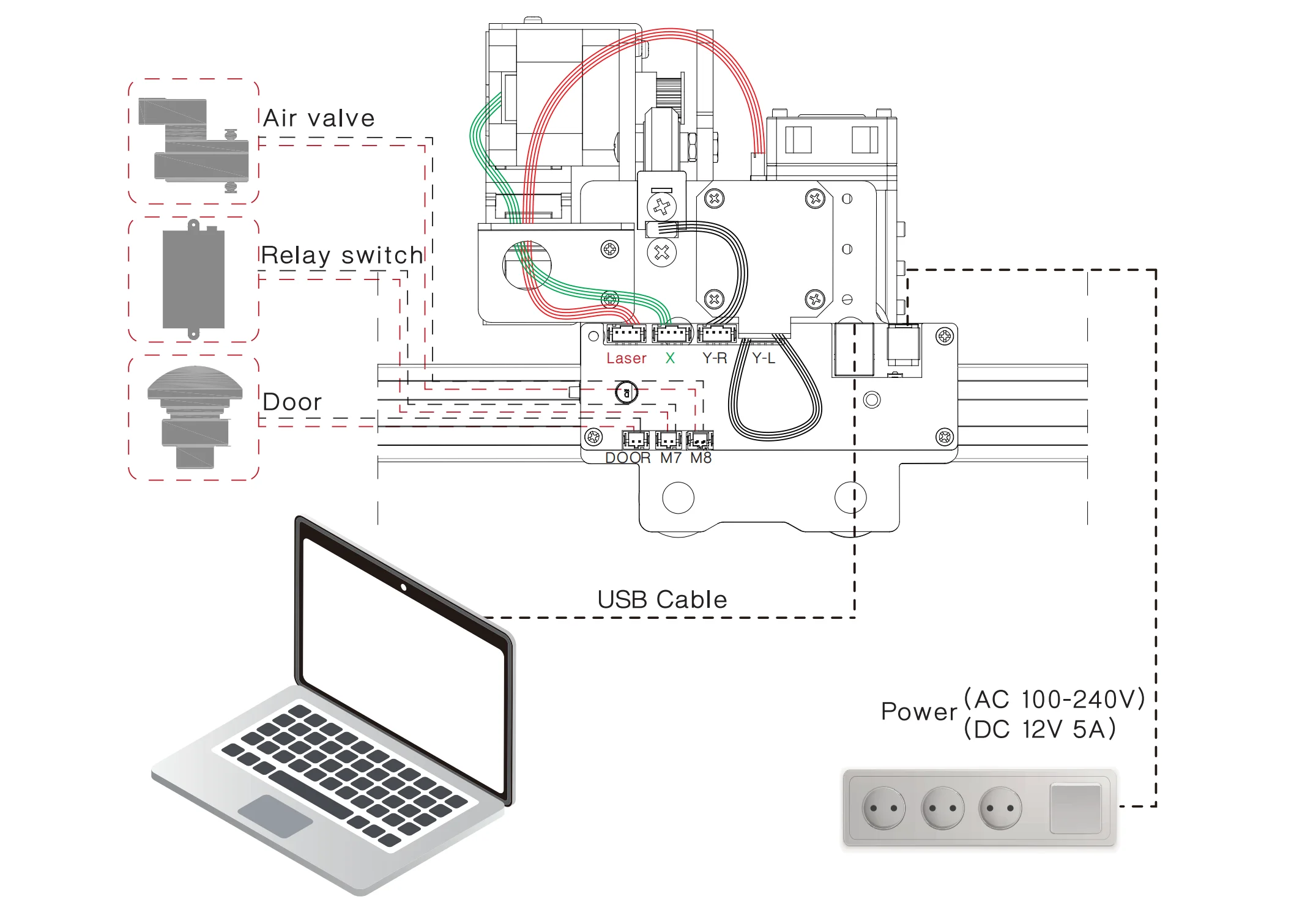 Air valve

Relay switch

Door

Laser X Y-R Y-L

DOOR M7 M8

USB Cable

Power (AC 100-240V)
(DC 12V 5A)