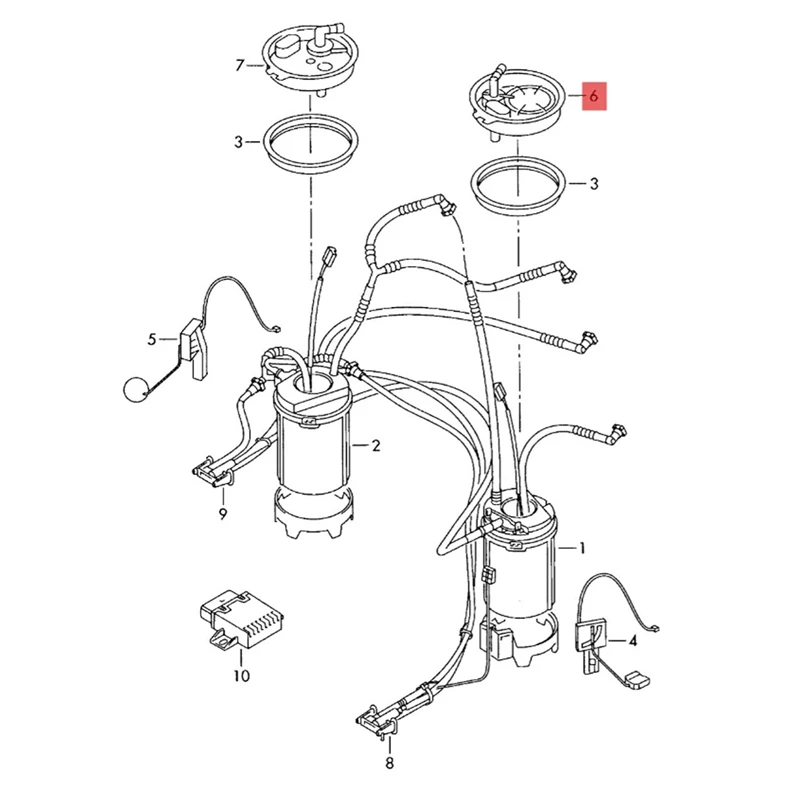 7
6
3
3
5
2
9
1
4
10
8