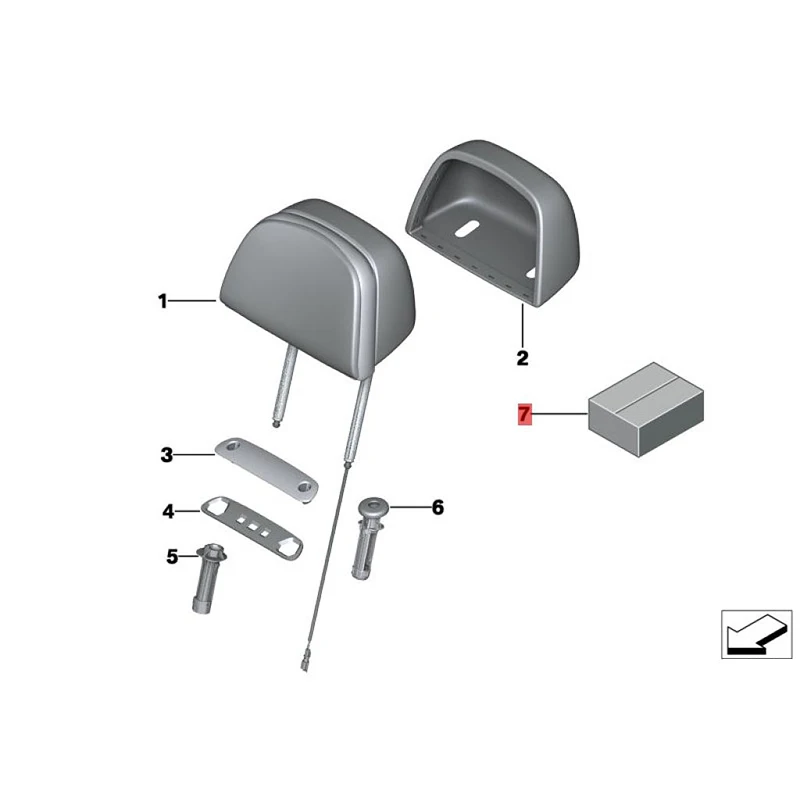 1
2
7
3
4
6
5