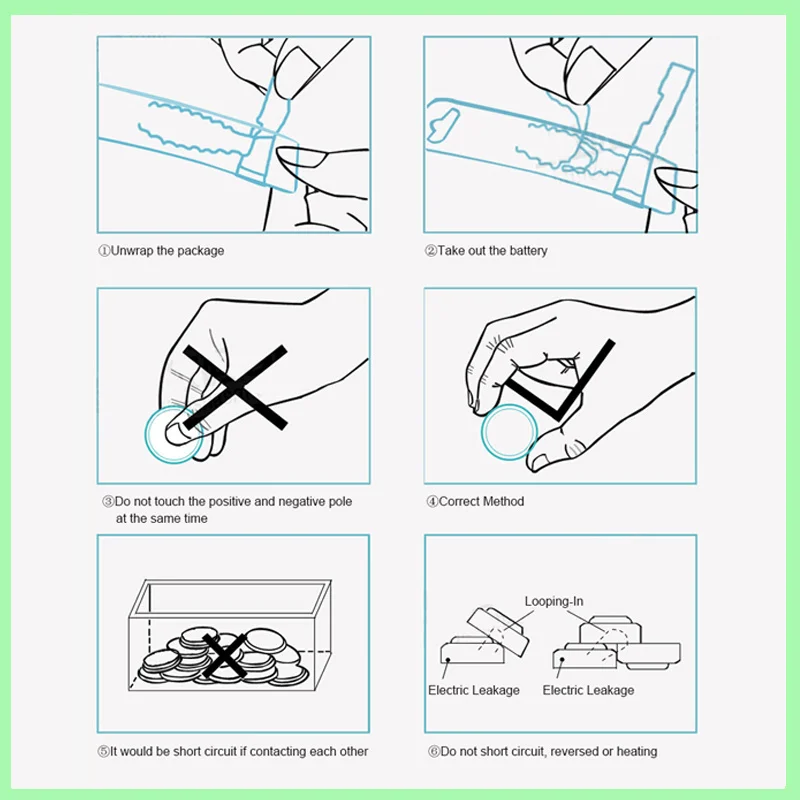 ①Unwrap the package

②Take out the battery

③Do not touch the positive and negative pole at the same time

④Correct Method

⑤It would be short circuit if contacting each other

Looping-In

Electric Leakage

Electric Leakage

⑥Do not short circuit, reversed or heating