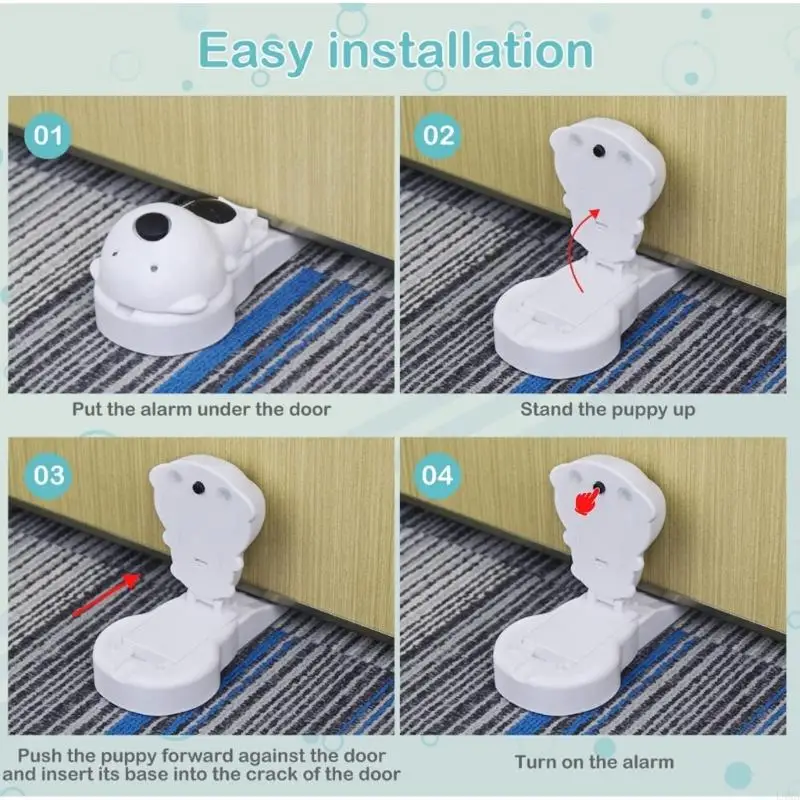 Easy installation

01

Put the alarm under the door

02

Stand the puppy up

03

Push the puppy forward against the door and insert its base into the crack of the door

04

Turn on the alarm