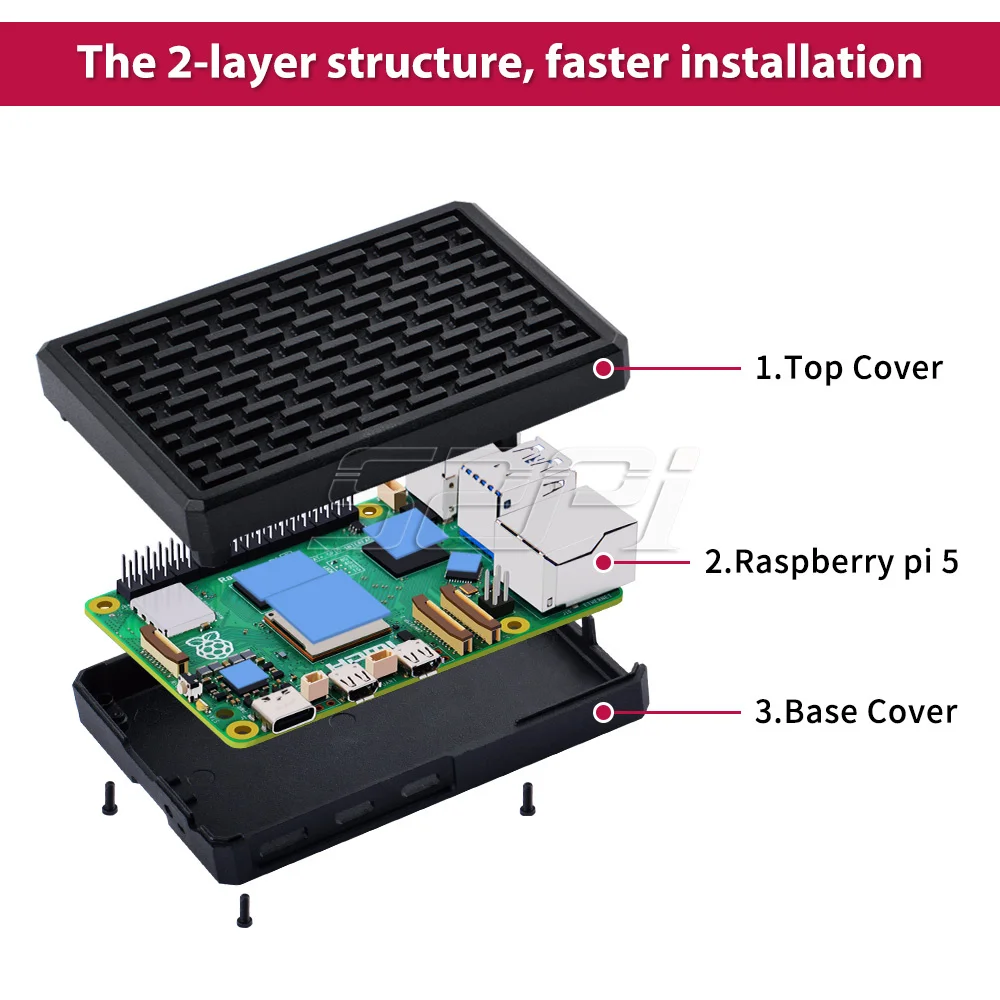 The 2-layer structure, faster installation

1.Top Cover

2.Raspberry pi 5

3.Base Cover