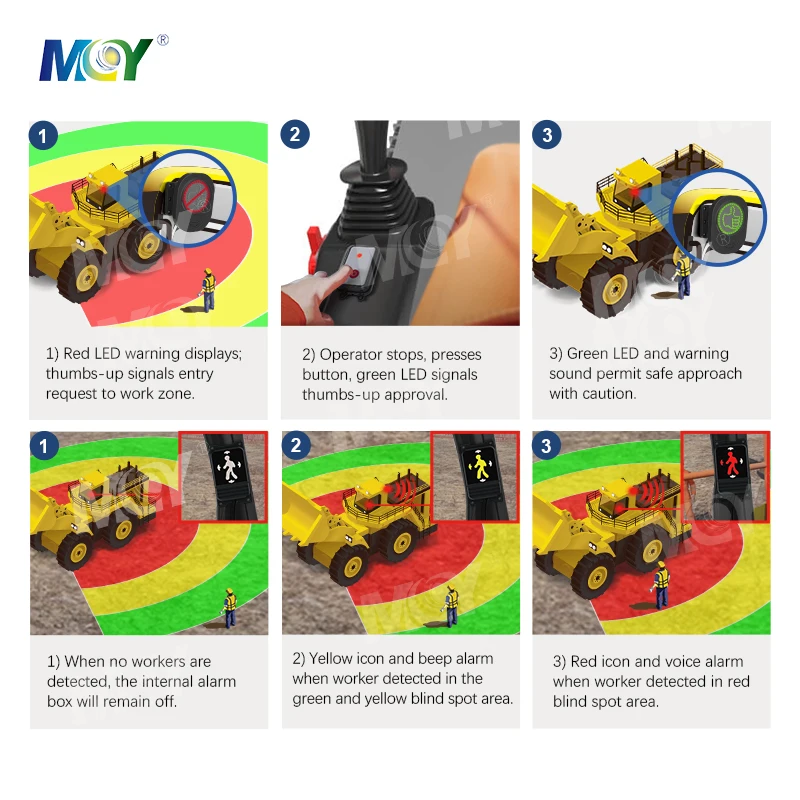 MCY®

1

1) Red LED warning displays; thumbs-up signals entry request to work zone.

2

2) Operator stops, presses button, green LED signals thumbs-up approval.

3

3) Green LED and warning sound permit safe approach with caution.

1

1) When no workers are detected, the internal alarm box will remain off.

2

2) Yellow icon and beep alarm when worker detected in the green and yellow blind spot area.

3

3) Red icon and voice alarm when worker detected in red blind spot area.