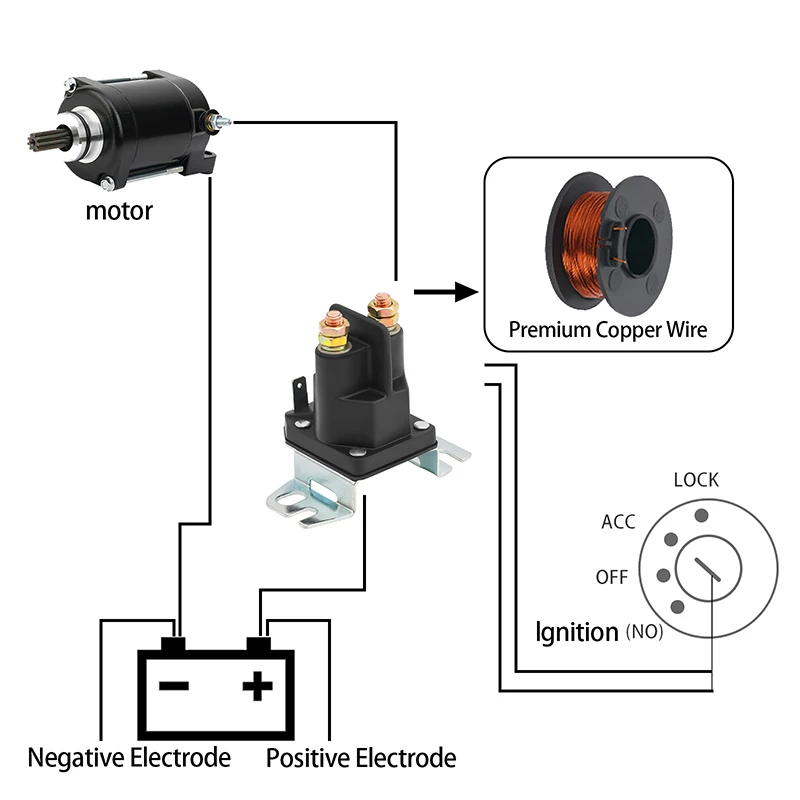 motor

Premium Copper Wire

LOCK

ACC

OFF

Ignition (NO)

−

+

Negative Electrode

Positive Electrode