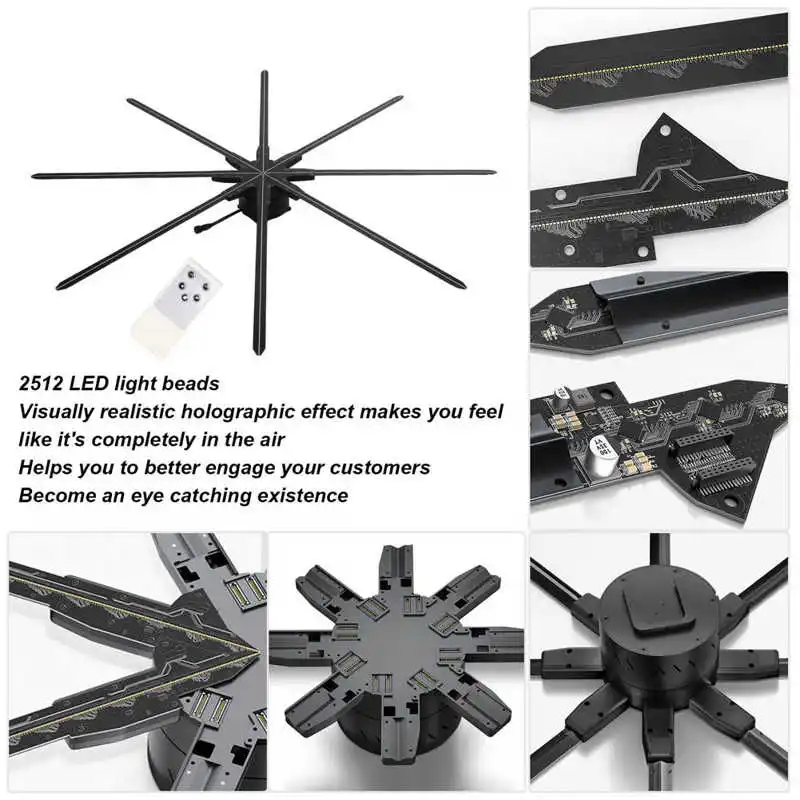 2512 LED light beads
Visually realistic holographic effect makes you feel like it's completely in the air
Helps you to better engage your customers
Become an eye catching existence