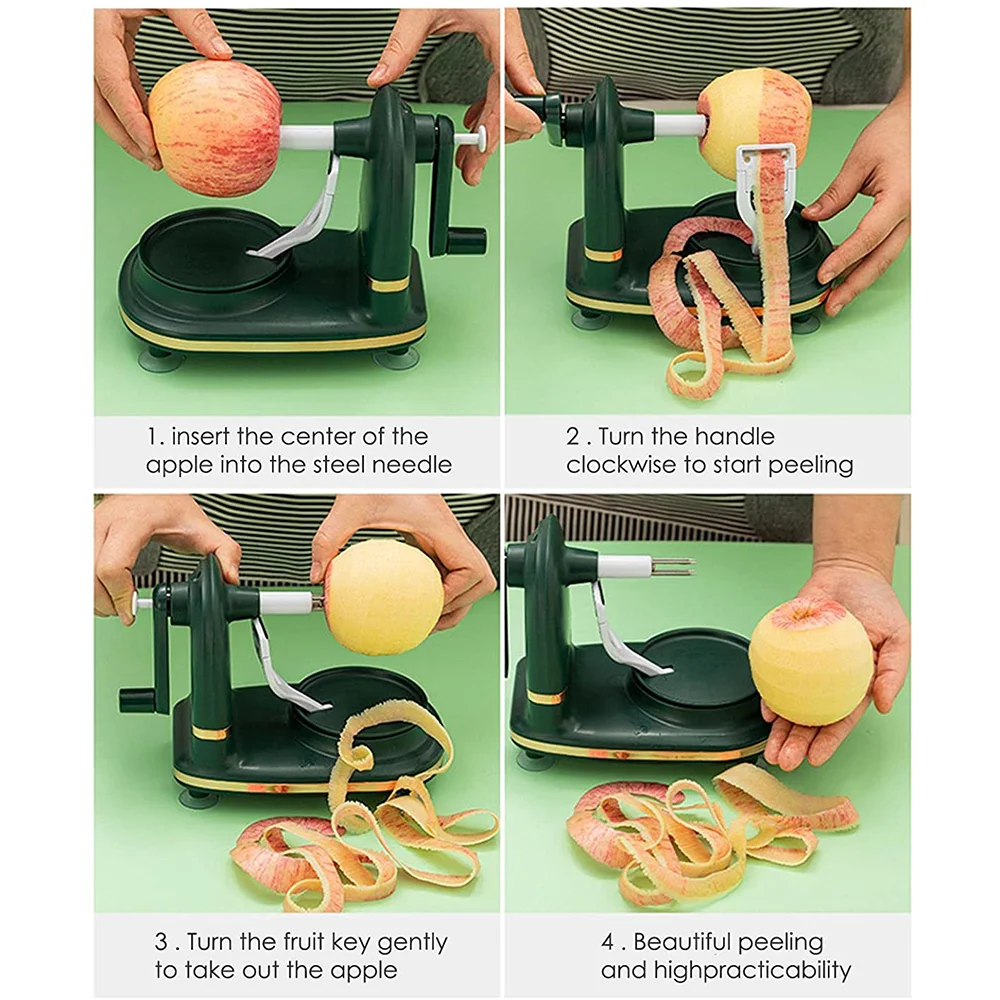 1. insert the center of the apple into the steel needle

2 . Turn the handle clockwise to start peeling

3 . Turn the fruit key gently to take out the apple

4 . Beautiful peeling and highpracticability