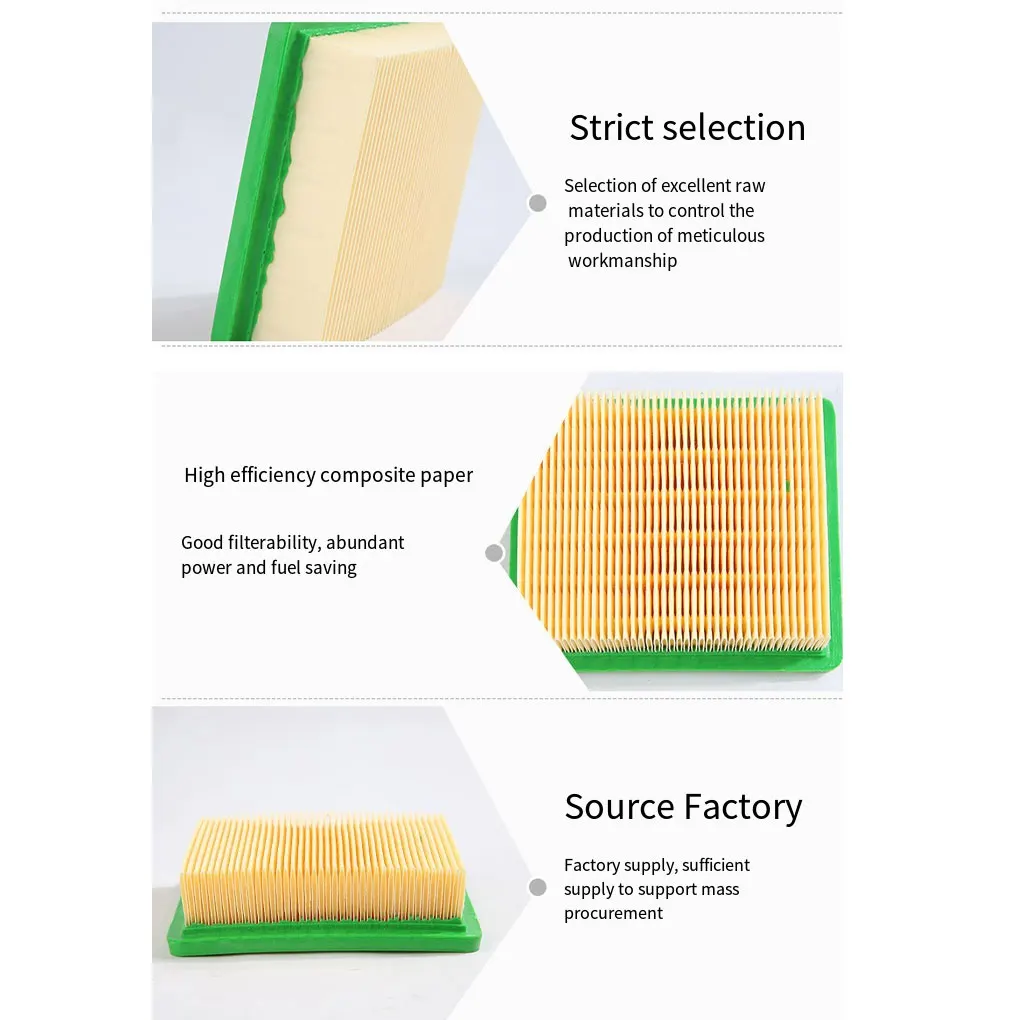 Strict selection

Selection of excellent raw materials to control the production of meticulous workmanship

High efficiency composite paper

Good filterability, abundant power and fuel saving

Source Factory

Factory supply, sufficient supply to support mass procurement