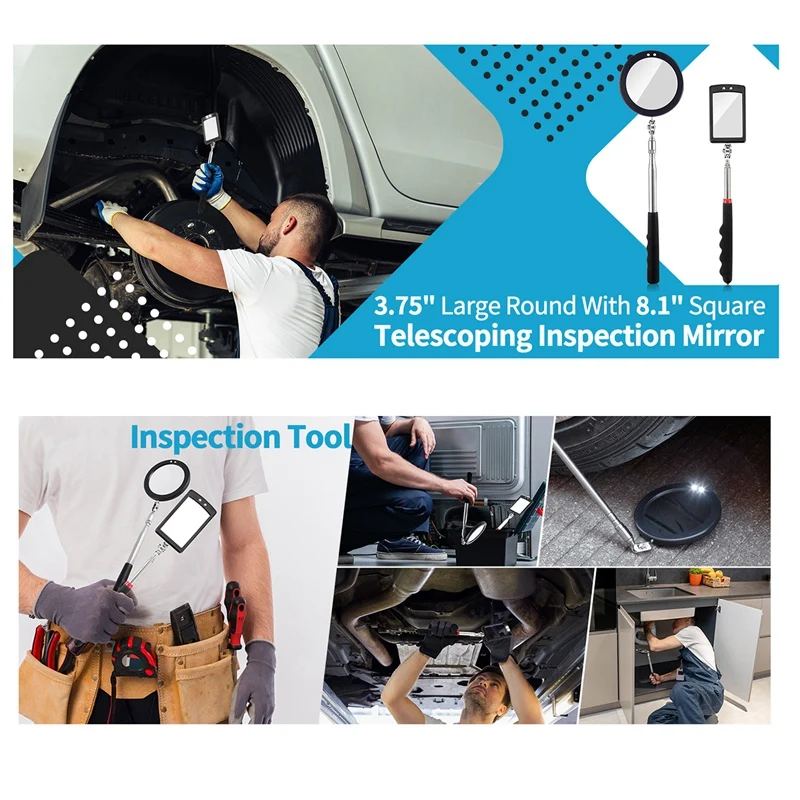 3.75" Large Round With 8.1" Square
Telescoping Inspection Mirror

Inspection Tool