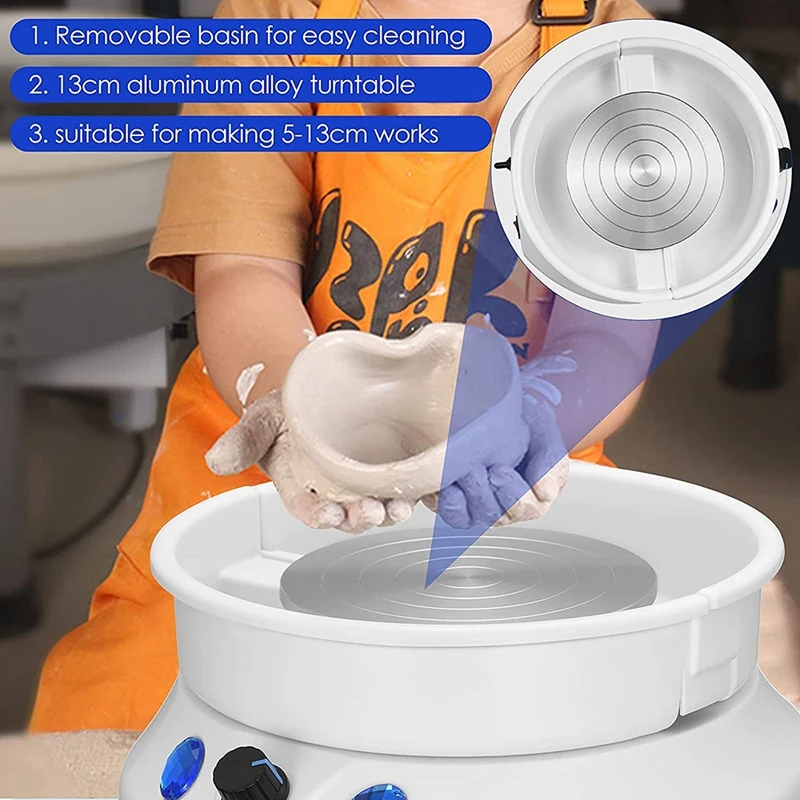 1. Removable basin for easy cleaning
2. 13cm aluminum alloy turntable
3. suitable for making 5-13cm works