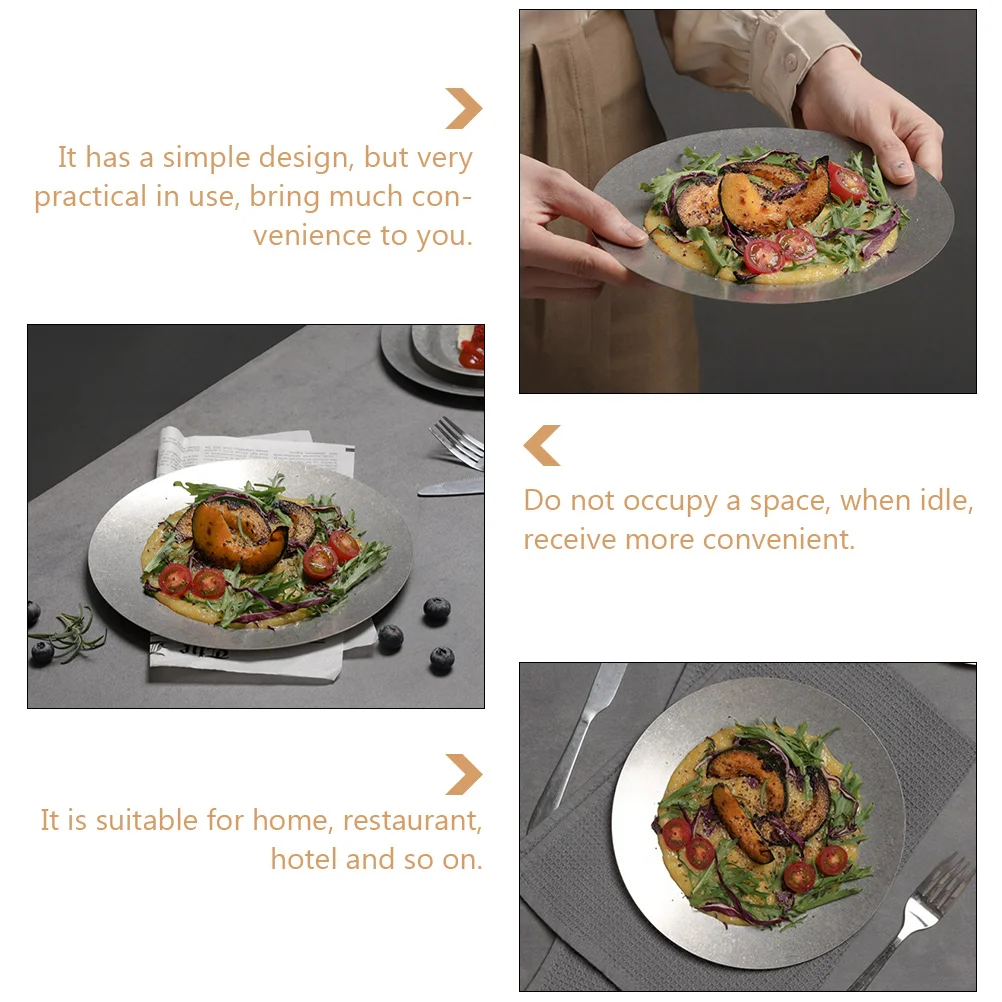 It has a simple design, but very practical in use, bring much convenience to you.

Do not occupy a space, when idle, receive more convenient.

It is suitable for home, restaurant, hotel and so on.