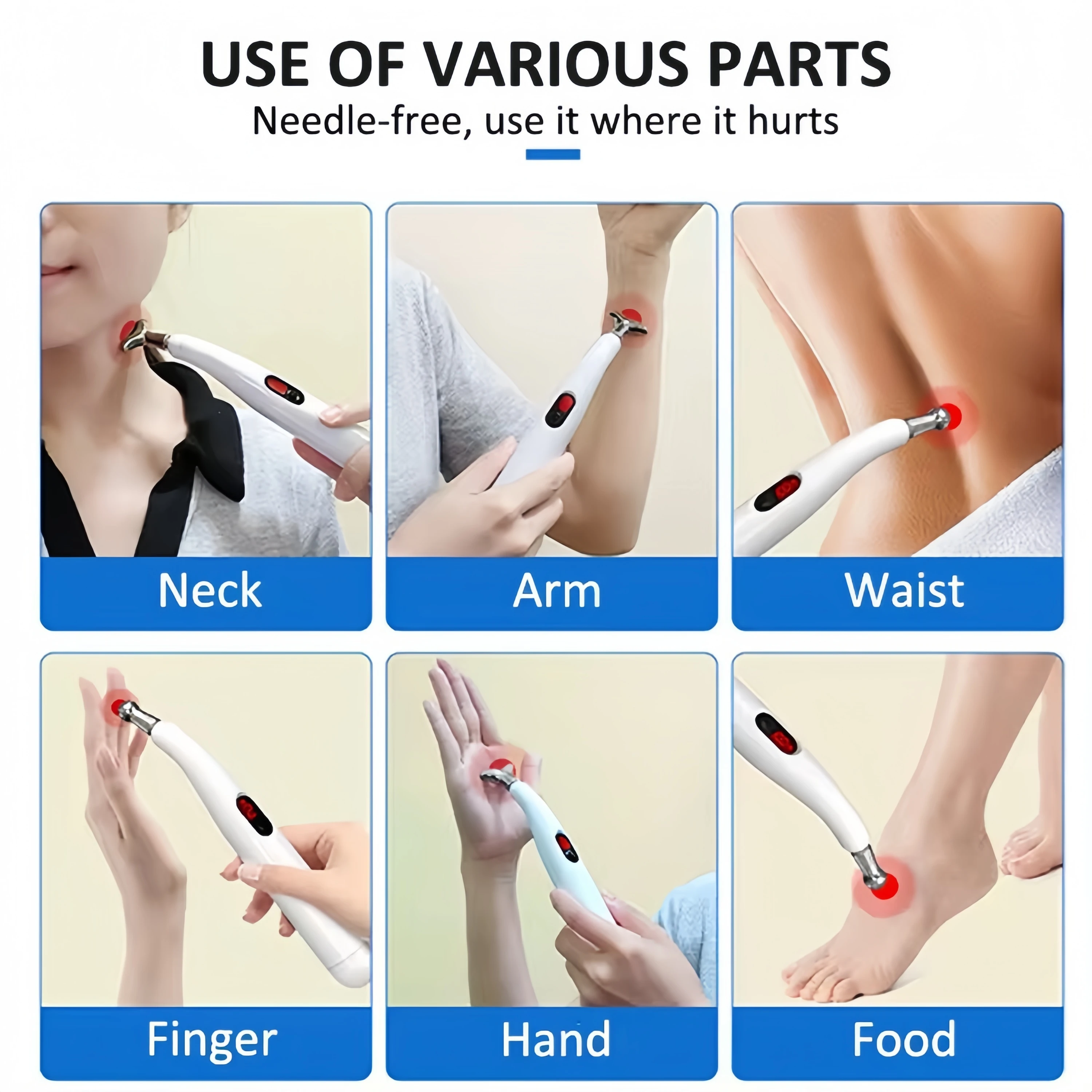 USE OF VARIOUS PARTS

Needle-free, use it where it hurts

Neck

Arm

Waist

Finger

Hand

Food