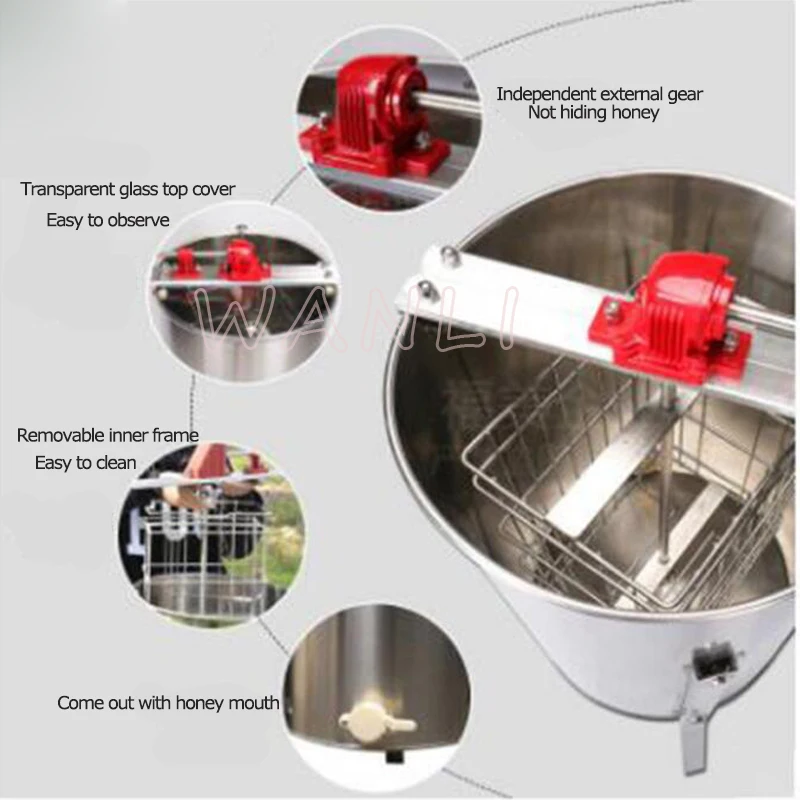 Independent external gear
Not hiding honey

Transparent glass top cover
Easy to observe

WANLI

Removable inner frame
Easy to clean

Come out with honey mouth