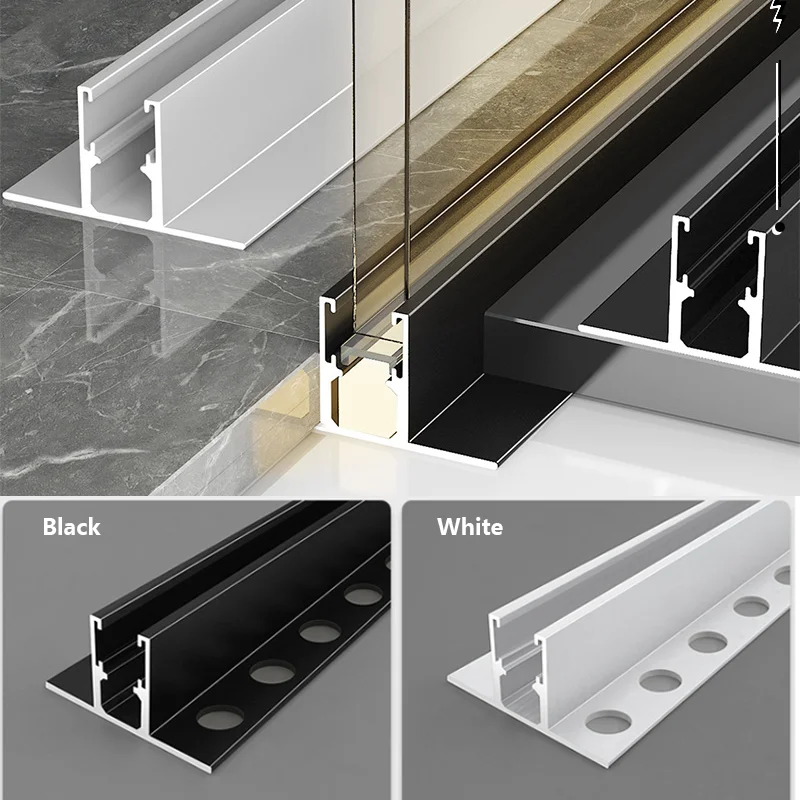 Black

White