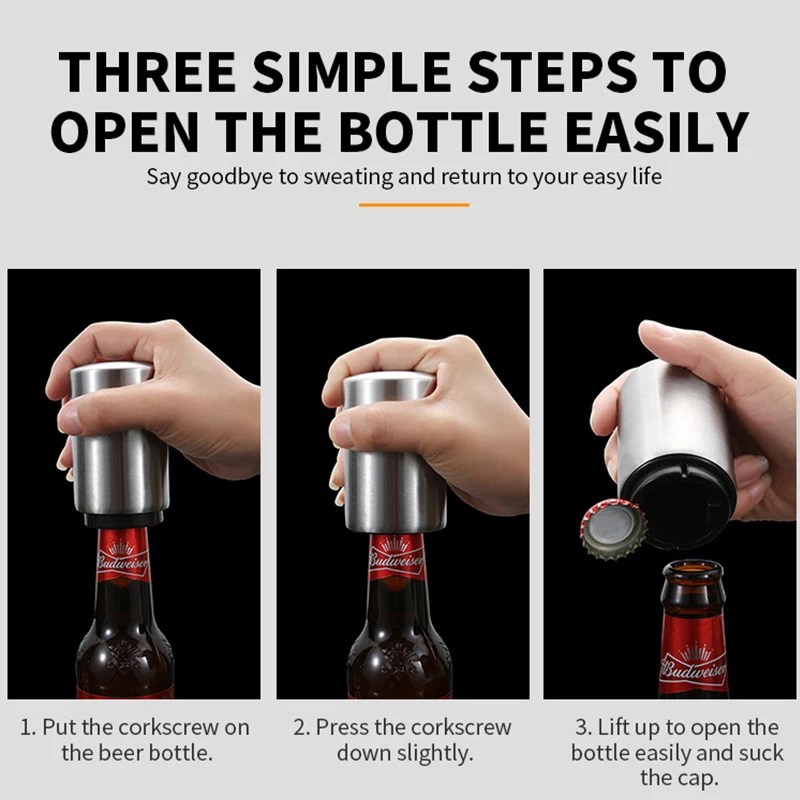 THREE SIMPLE STEPS TO OPEN THE BOTTLE EASILY

Say goodbye to sweating and return to your easy life

Budweiser

Budweiser

Budweiser

1. Put the corkscrew on the beer bottle.

2. Press the corkscrew down slightly.

3. Lift up to open the bottle easily and suck the cap.