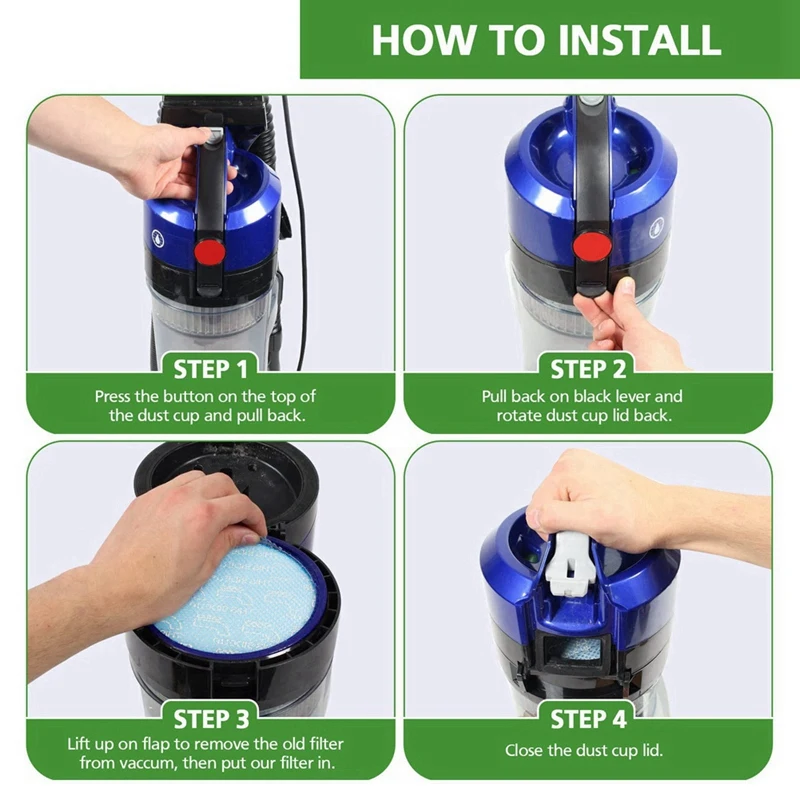 HOW TO INSTALL

STEP 1
Press the button on the top of the dust cup and pull back.

STEP 2
Pull back on black lever and rotate dust cup lid back.

STEP 3
Lift up on flap to remove the old filter from vaccum, then put our filter in.

STEP 4
Close the dust cup lid.