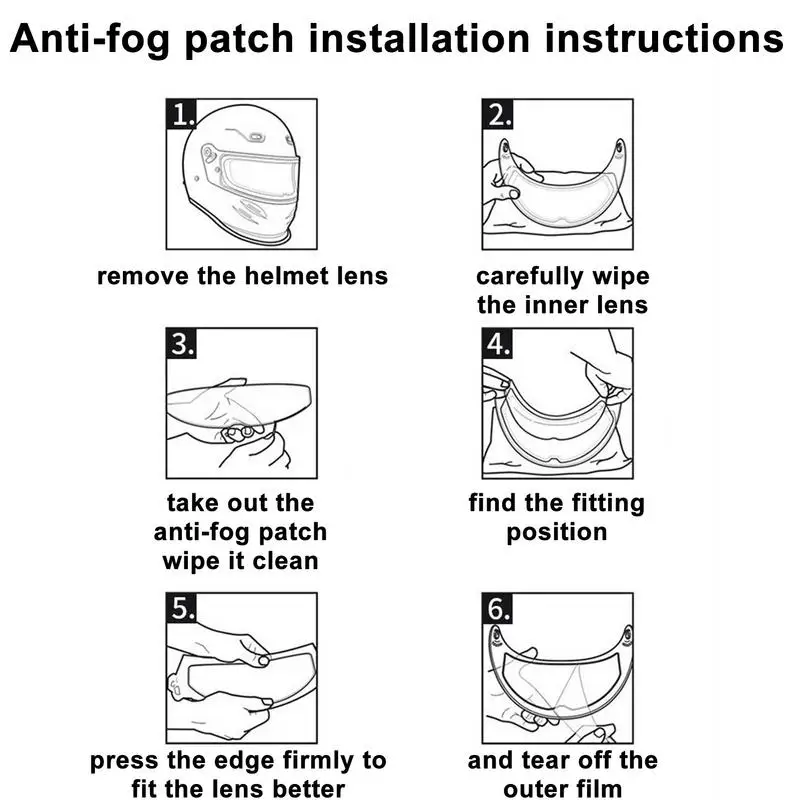 Anti-fog patch installation instructions

1.

remove the helmet lens

2.

carefully wipe the inner lens

3.

take out the anti-fog patch wipe it clean

4.

find the fitting position

5.

press the edge firmly to fit the lens better

6.

and tear off the outer film