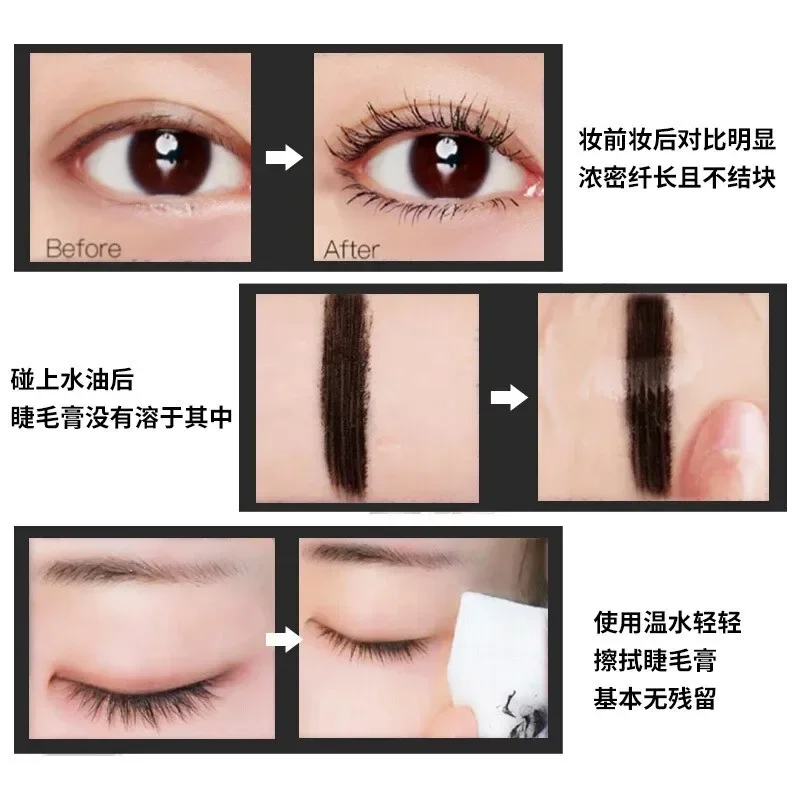 Before

After

妆前妆后对比明显
浓密纤长且不结块

碰上水油后
睫毛膏没有溶于其中

使用温水轻轻
擦拭睫毛膏
基本无残留