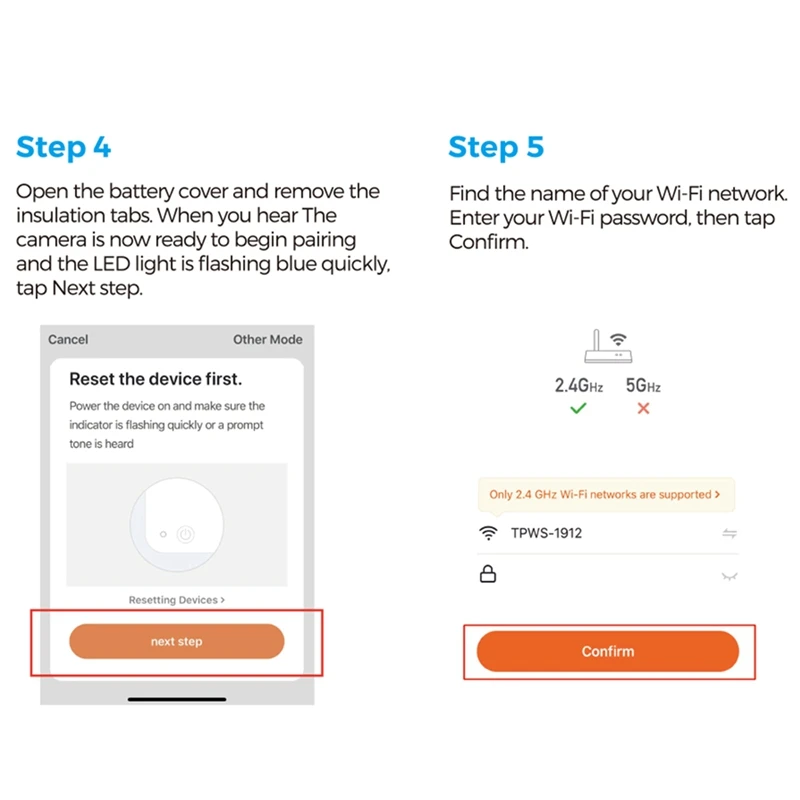 Step 4

Open the battery cover and remove the insulation tabs. When you hear The camera is now ready to begin pairing and the LED light is flashing blue quickly, tap Next step.

Cancel

Other Mode

Reset the device first.

Power the device on and make sure the indicator is flashing quickly or a prompt tone is heard

Resetting Devices >

next step

Step 5

Find the name of your Wi-Fi network. Enter your Wi-Fi password, then tap Confirm.

2.4GHz 5GHz

Only 2.4 GHz Wi-Fi networks are supported >

TPWS-1912

Confirm