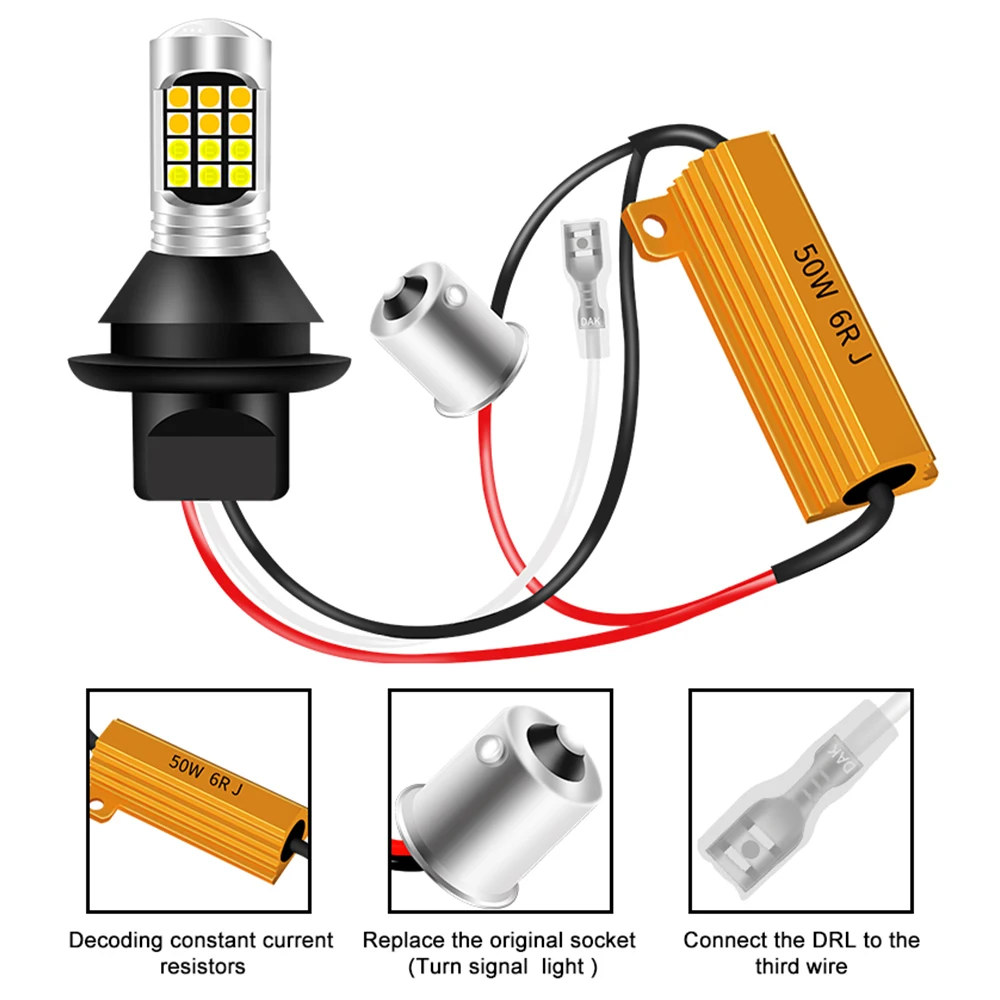 50W 6R J

DAK

50W 6R J

DAK

Decoding constant current resistors

Replace the original socket (Turn signal light )

Connect the DRL to the third wire