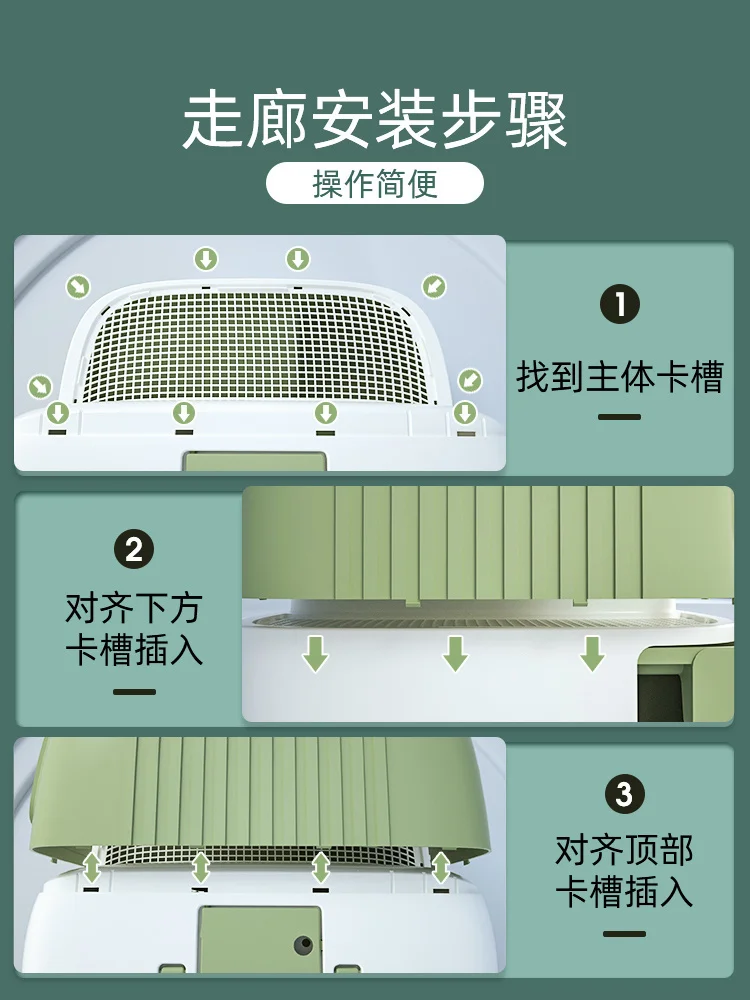 走廊安装步骤

操作简便

1

找到主体卡槽

2

对齐下方卡槽插入

3

对齐顶部卡槽插入