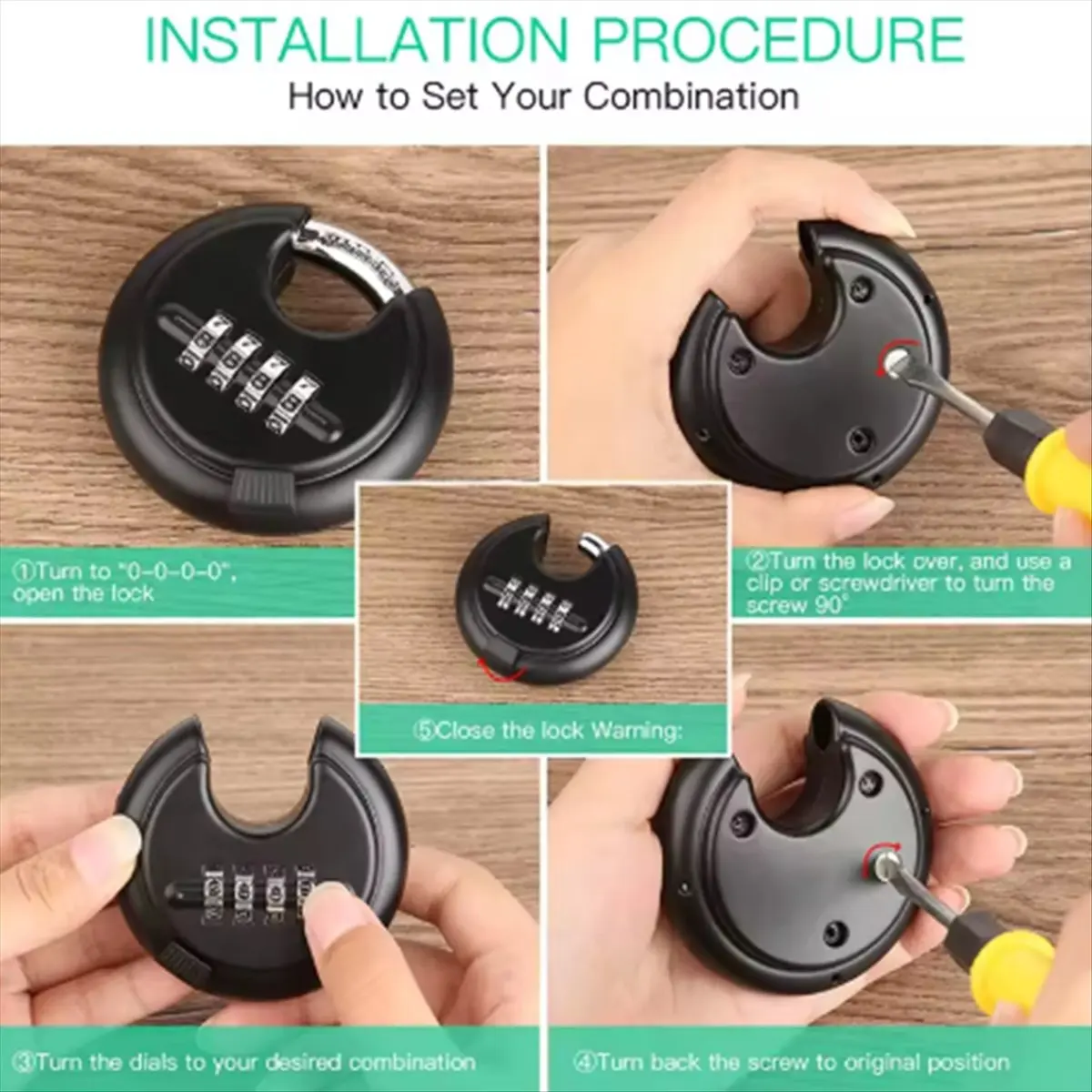 INSTALLATION PROCEDURE
How to Set Your Combination

①Turn to "0-0-0-0", open the lock

②Turn the lock over, and use a clip or screwdriver to turn the screw 90°

⑤Close the lock Warning:

③Turn the dials to your desired combination

④Turn back the screw to original position