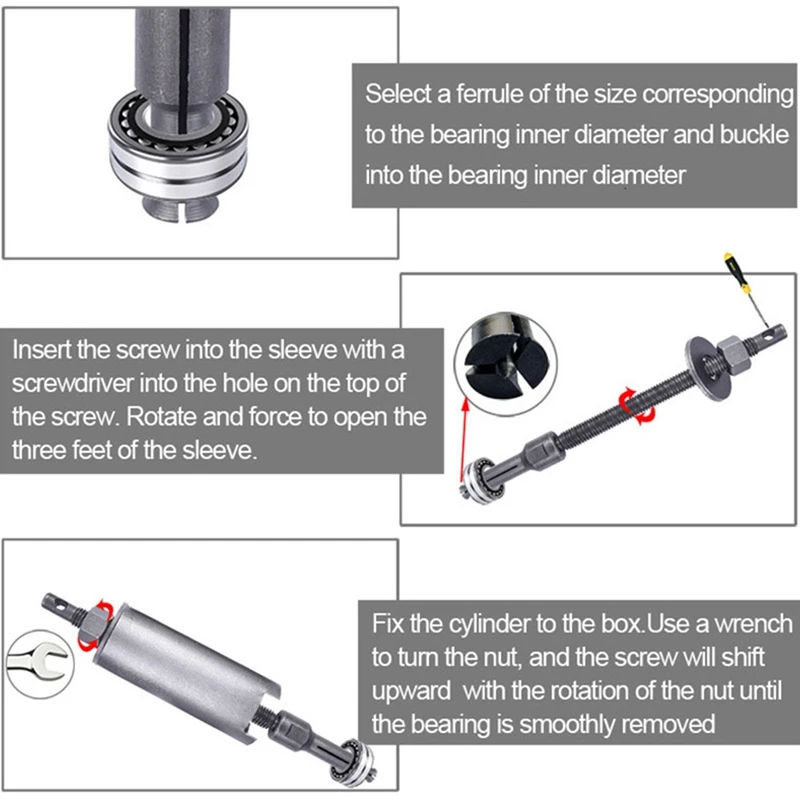 Select a ferrule of the size corresponding to the bearing inner diameter and buckle into the bearing inner diameter

Insert the screw into the sleeve with a screwdriver into the hole on the top of the screw. Rotate and force to open the three feet of the sleeve.

Fix the cylinder to the box.Use a wrench to turn the nut, and the screw will shift upward  with the rotation of the nut until the bearing is smoothly removed