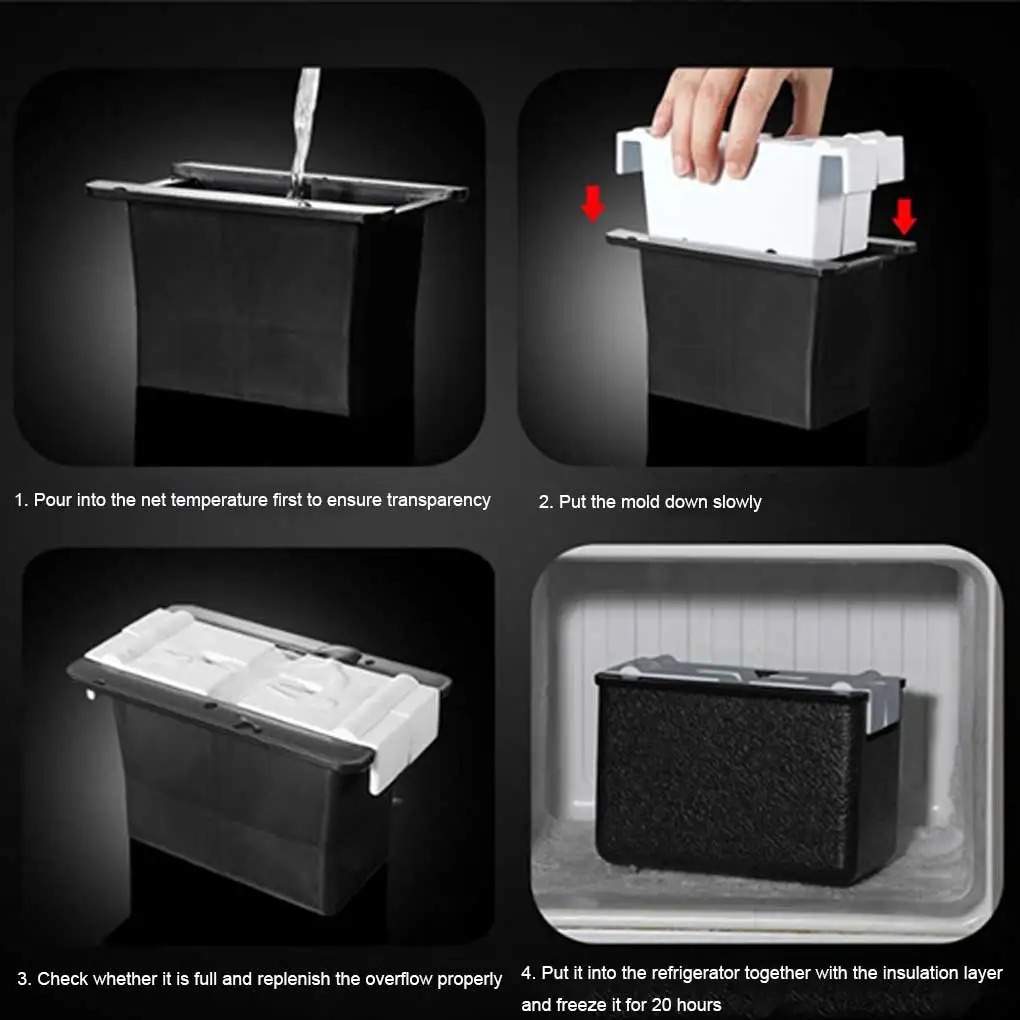 1. Pour into the net temperature first to ensure transparency

2. Put the mold down slowly

3. Check whether it is full and replenish the overflow properly

4. Put it into the refrigerator together with the insulation layer and freeze it for 20 hours