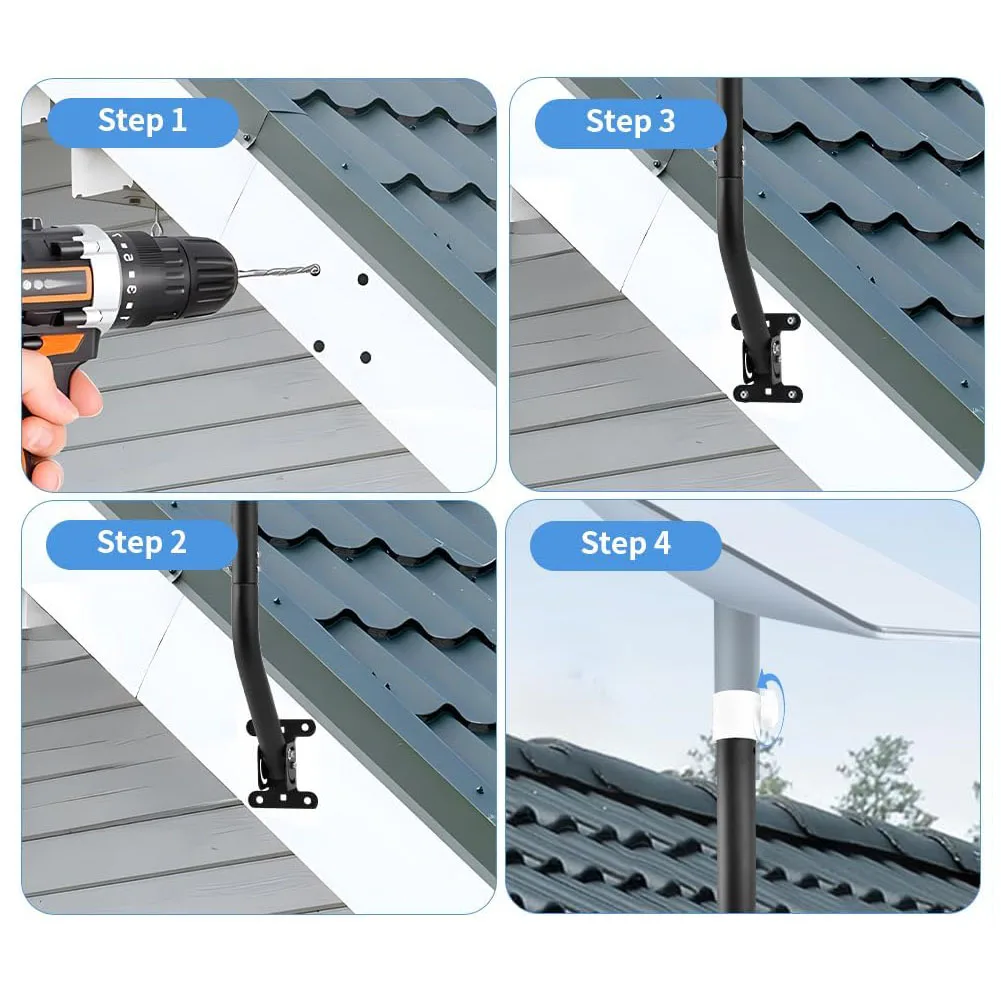 Step 1

Step 3

Step 2

Step 4