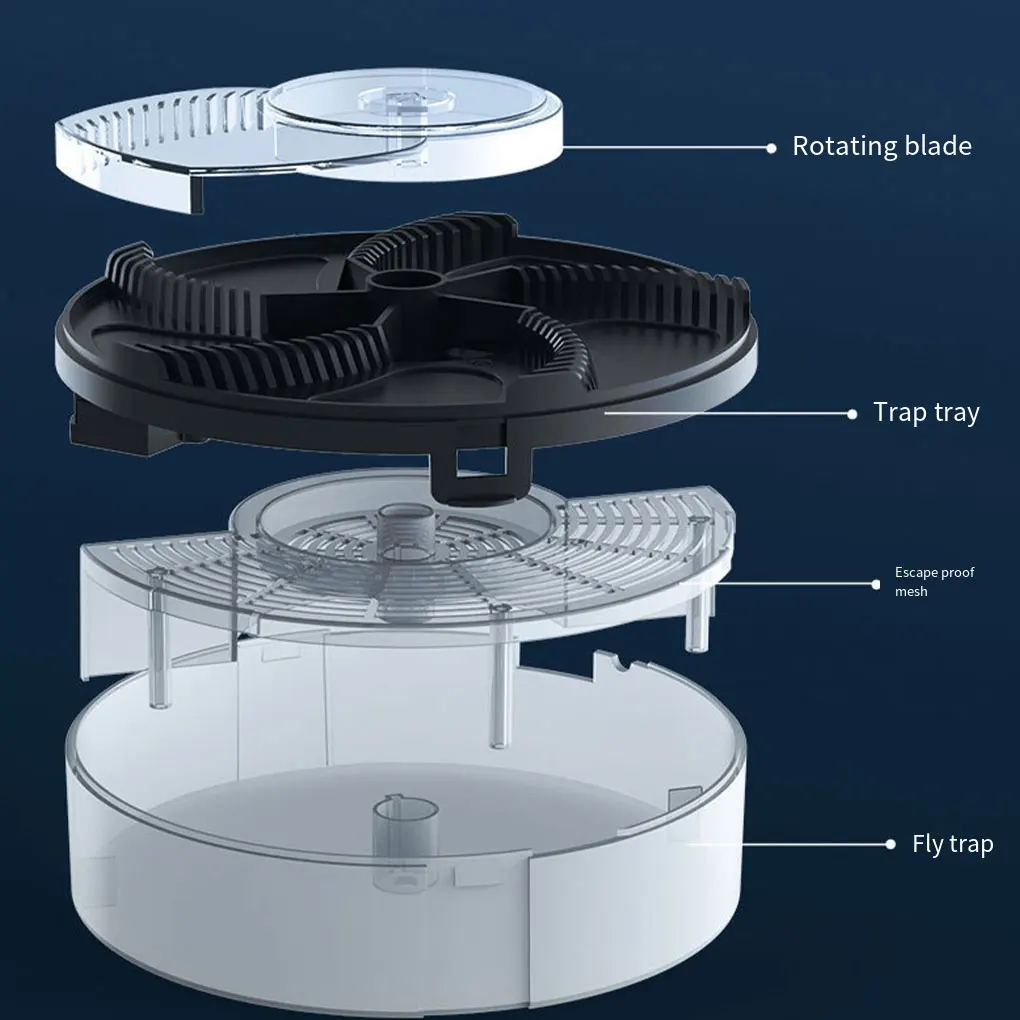 Rotating blade

Trap tray

Escape proof mesh

Fly trap