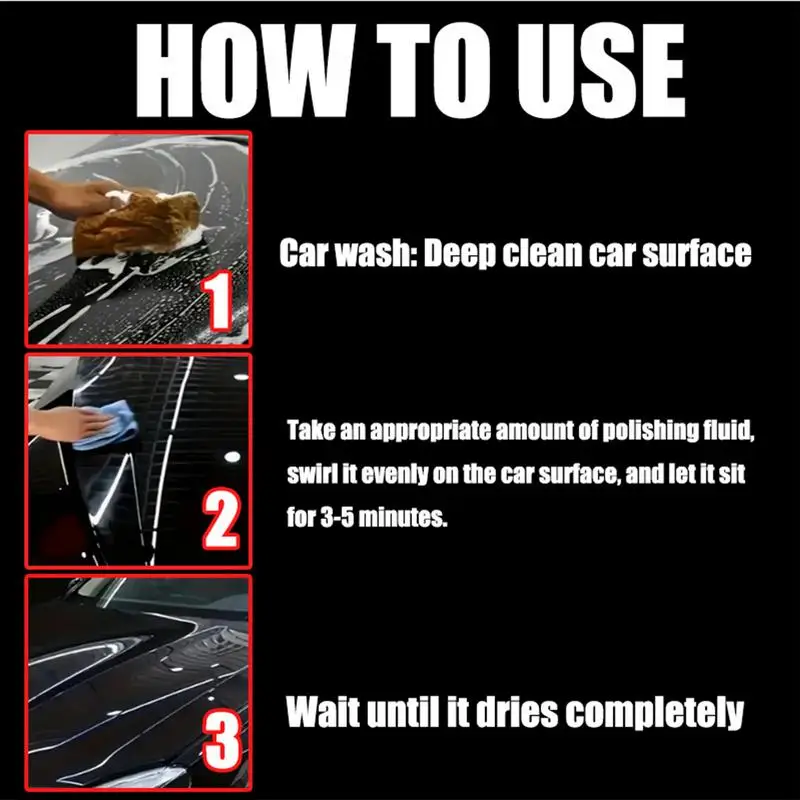 HOW TO USE

1

Car wash: Deep clean car surface

2

Take an appropriate amount of polishing fluid, swirl it evenly on the car surface, and let it sit for 3-5 minutes.

3

Wait until it dries completely