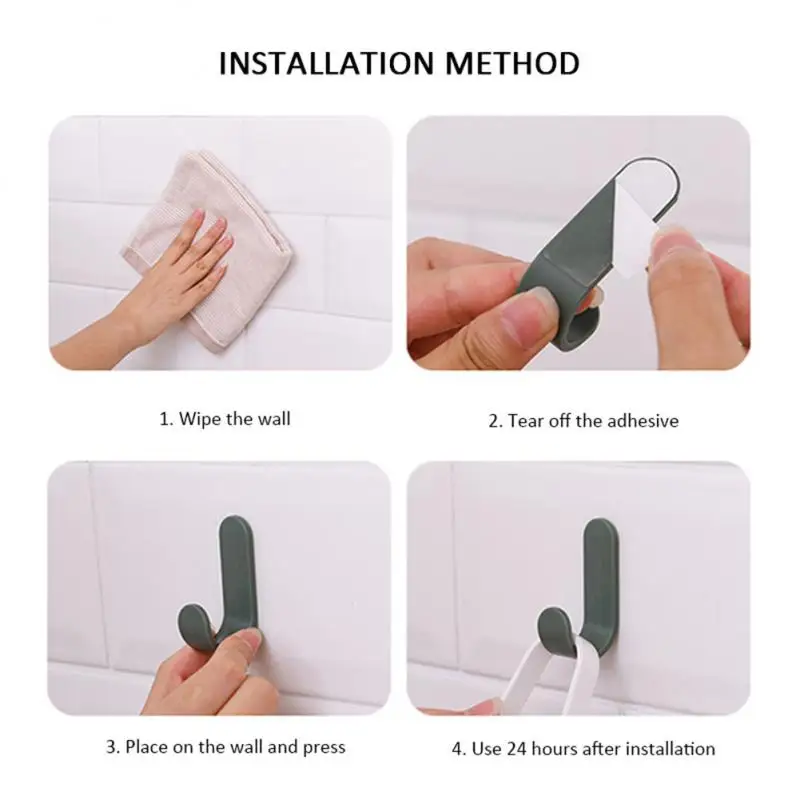 INSTALLATION METHOD

1. Wipe the wall

2. Tear off the adhesive

3. Place on the wall and press

4. Use 24 hours after installation