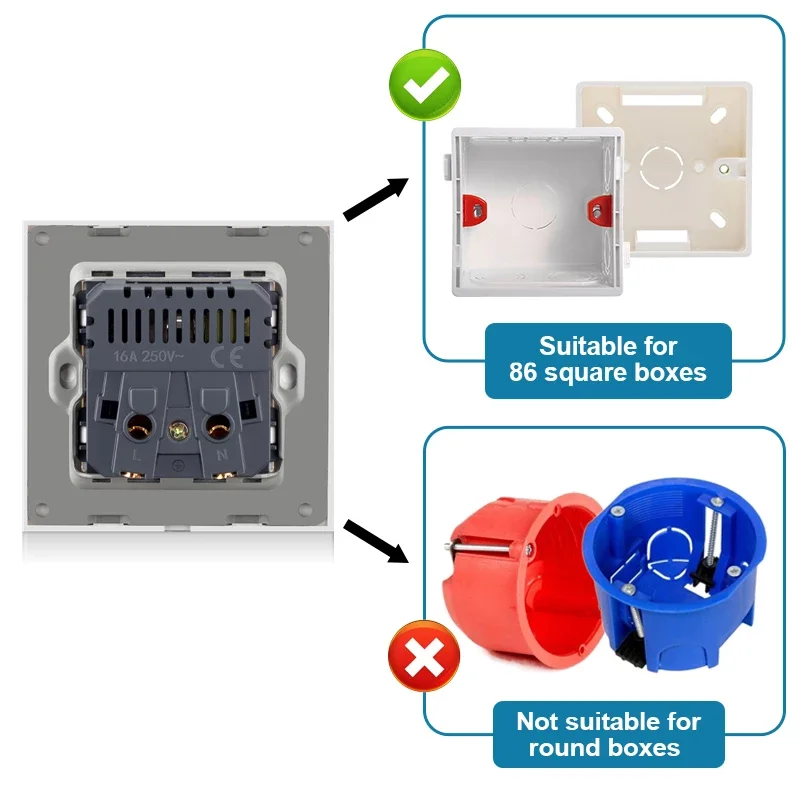 16A 250V~
CE
L
N

Suitable for 86 square boxes

Not suitable for round boxes