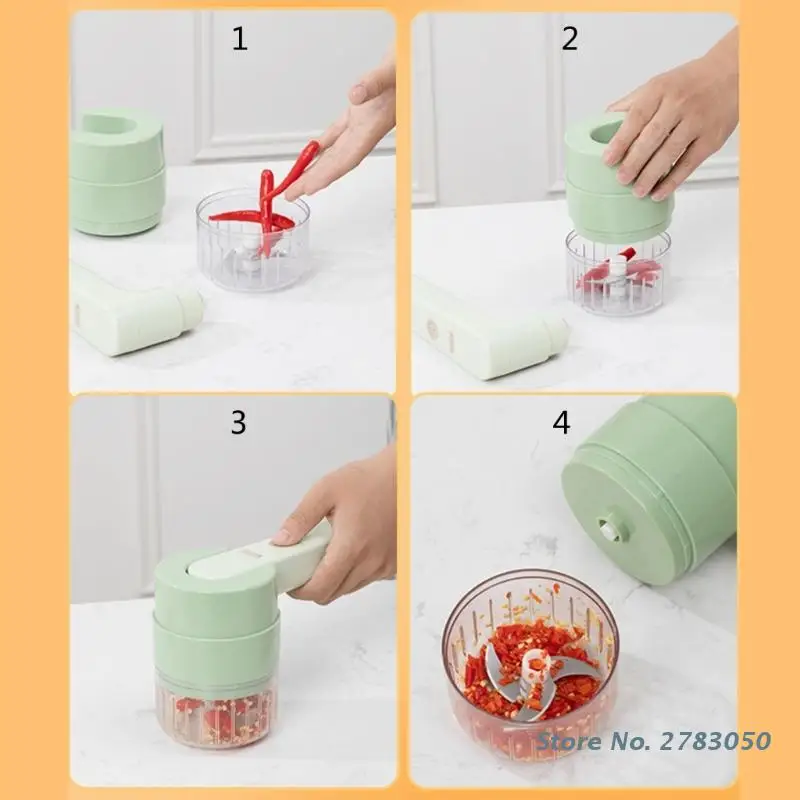 1

2

3

4

Store No. 2783050