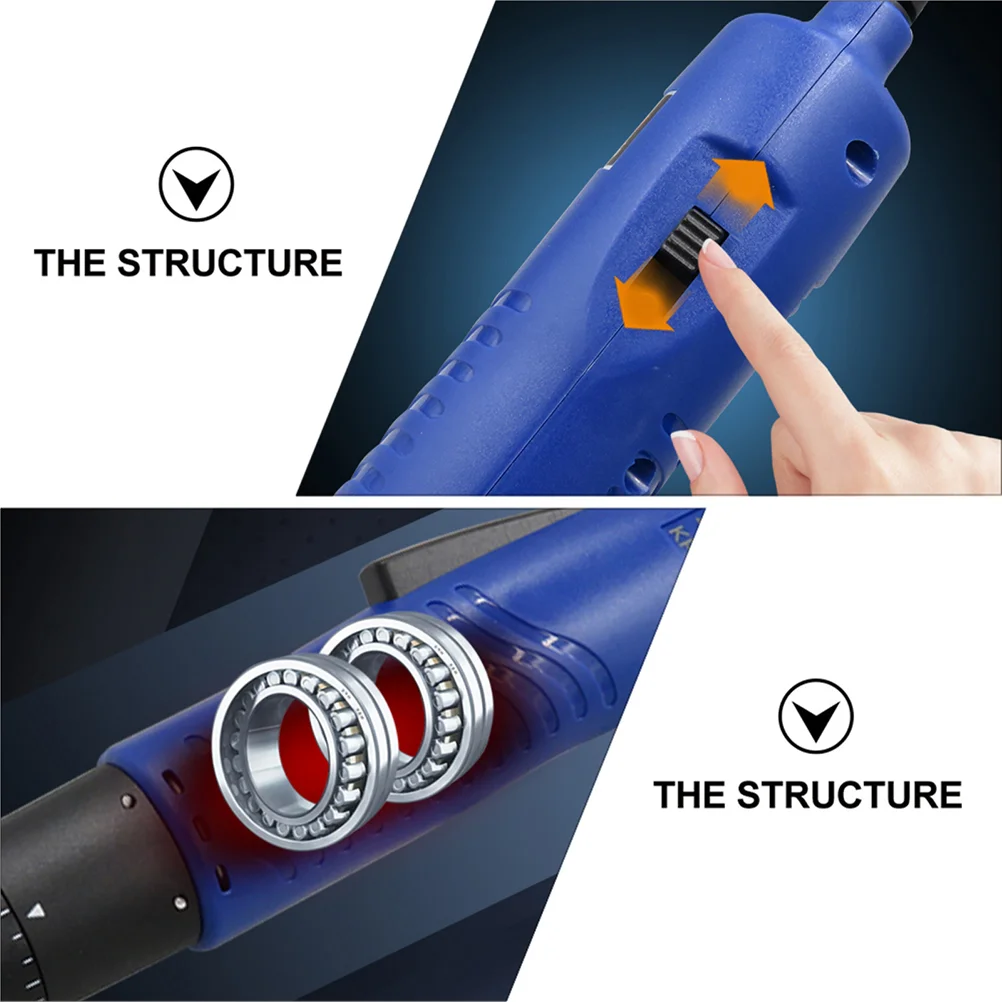 THE STRUCTURE

THE STRUCTURE