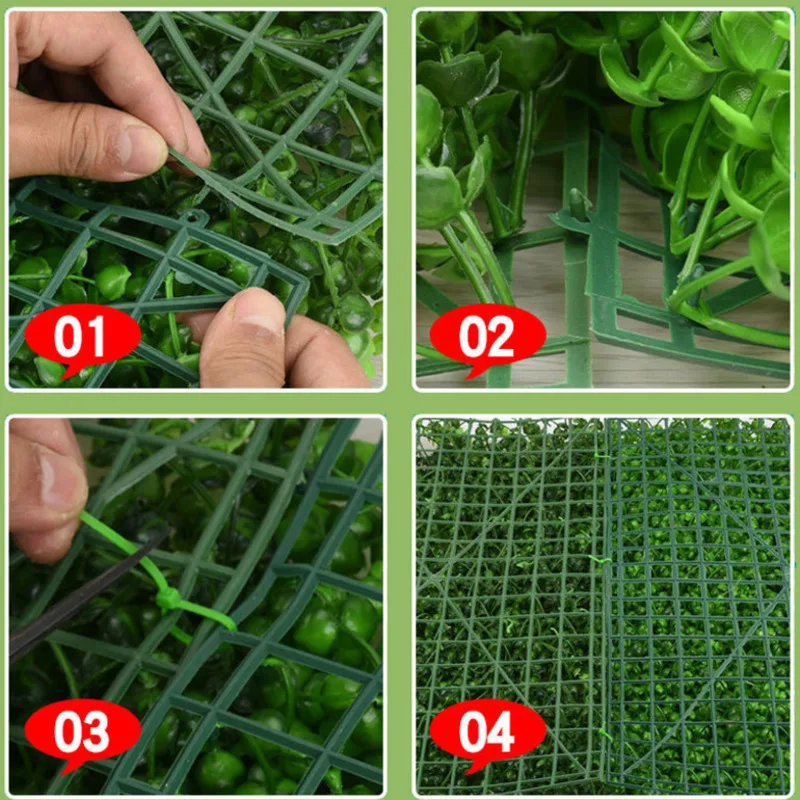 01

02

03

04