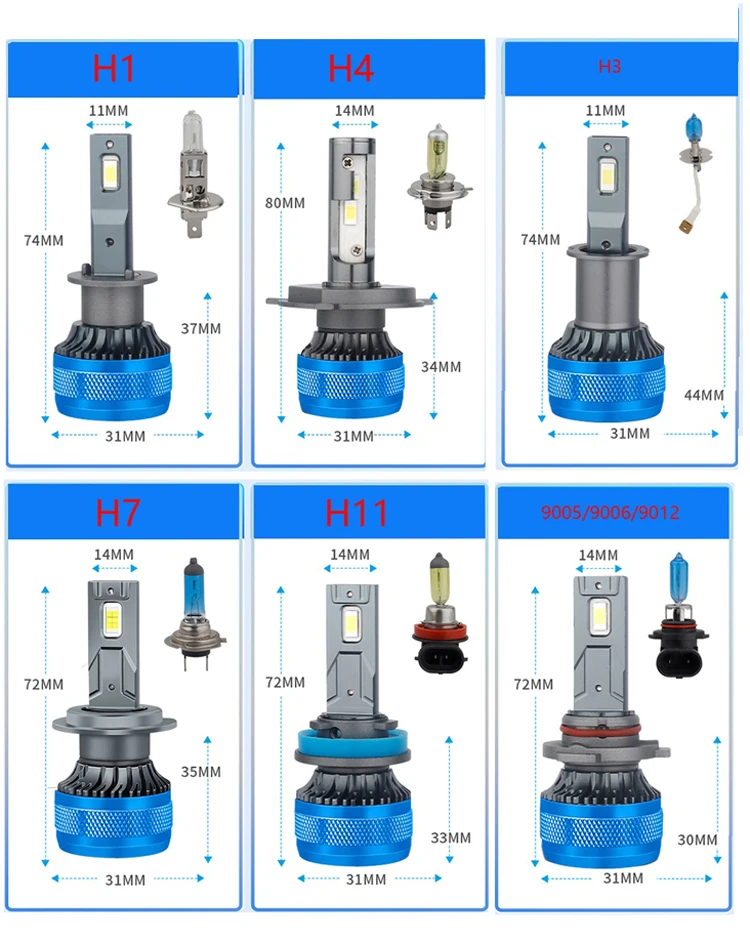 H1
11MM
74MM
37MM
31MM

H4
14MM
80MM
34MM
31MM

H3
11MM
74MM
44MM
31MM

H7
14MM
72MM
35MM
31MM

H11
14MM
72MM
33MM
31MM

9005/9006/9012
14MM
72MM
30MM
31MM