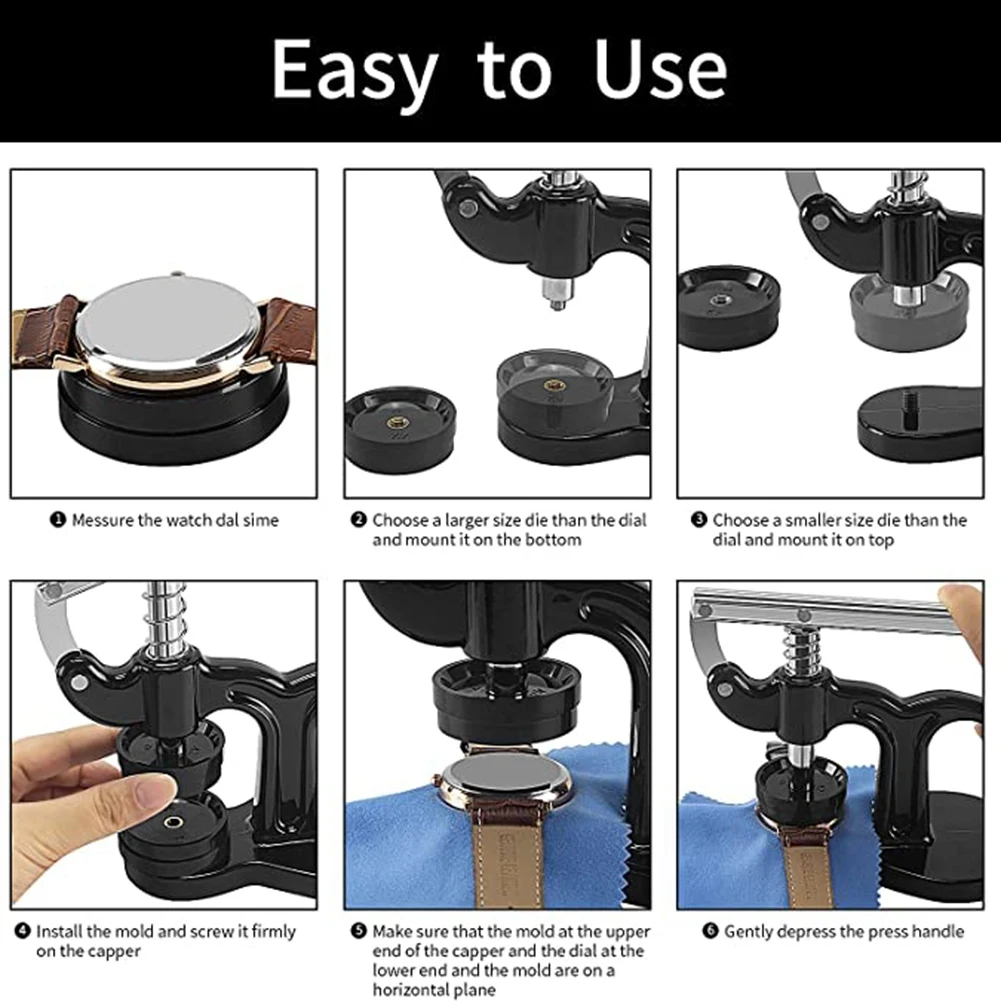 Easy to Use

❶ Messure the watch dal sime

❷ Choose a larger size die than the dial and mount it on the bottom

❸ Choose a smaller size die than the dial and mount it on top

❹ Install the mold and screw it firmly on the capper

❺ Make sure that the mold at the upper end of the capper and the dial at the lower end and the mold are on a horizontal plane

❻ Gently depress the press handle