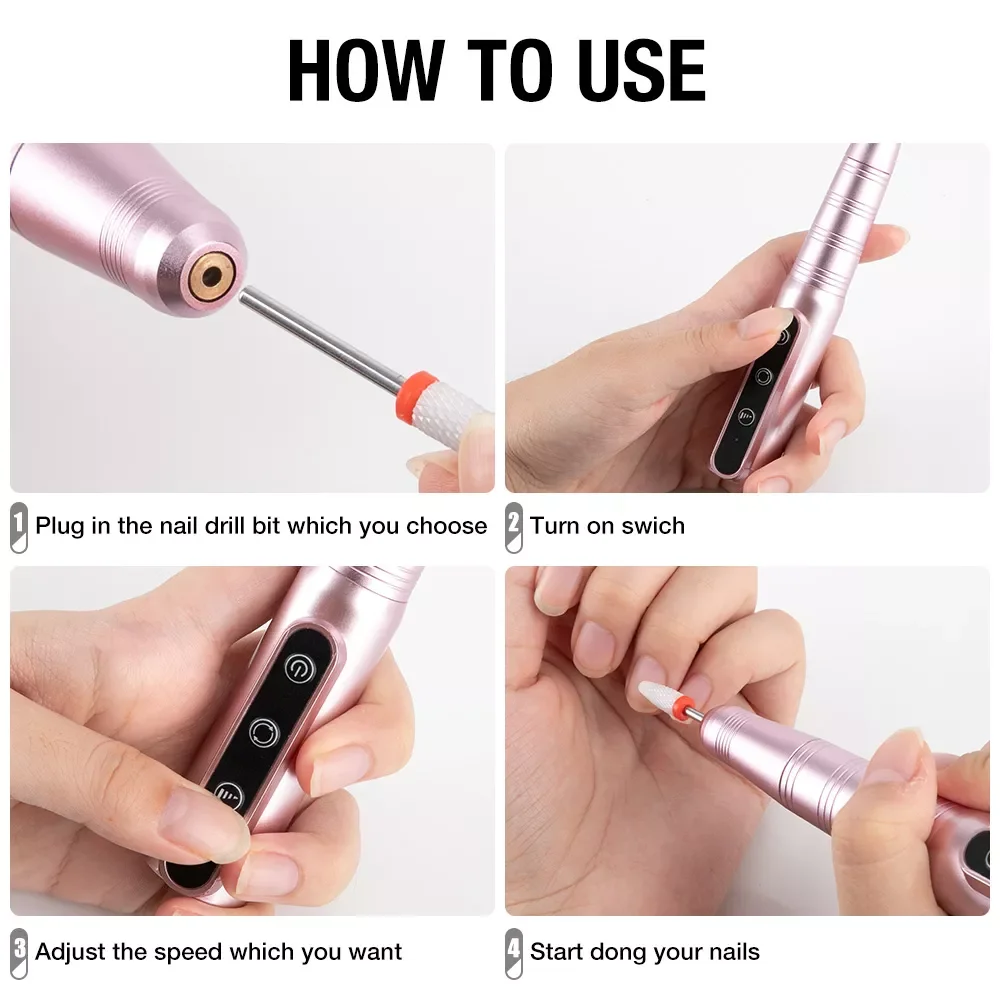 HOW TO USE

1 Plug in the nail drill bit which you choose

2 Turn on swich

3 Adjust the speed which you want

4 Start dong your nails