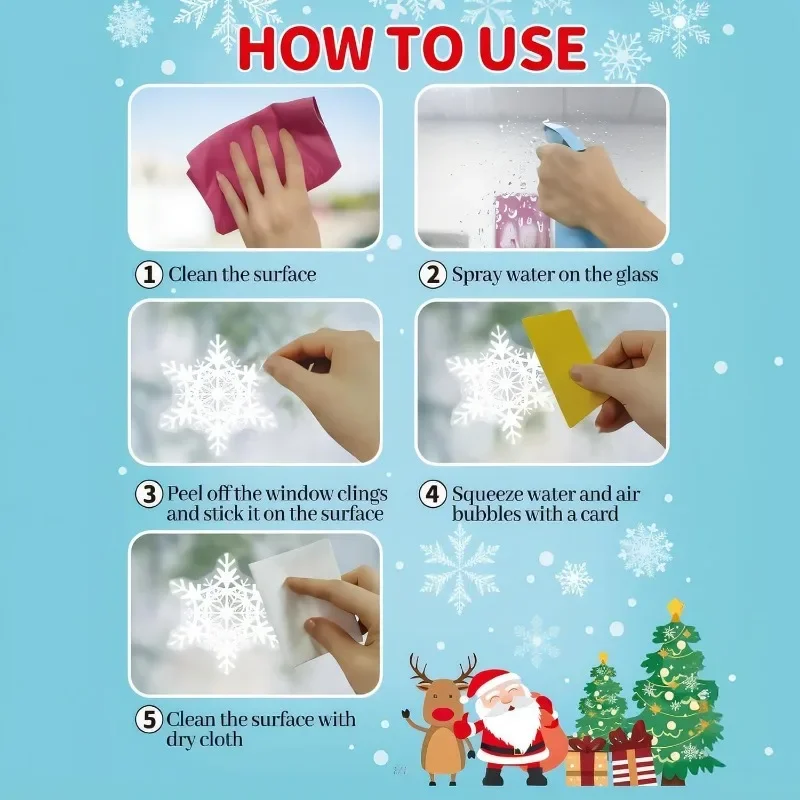 HOW TO USE

1 Clean the surface

2 Spray water on the glass

3 Peel off the window clings and stick it on the surface

4 Squeeze water and air bubbles with a card

5 Clean the surface with dry cloth