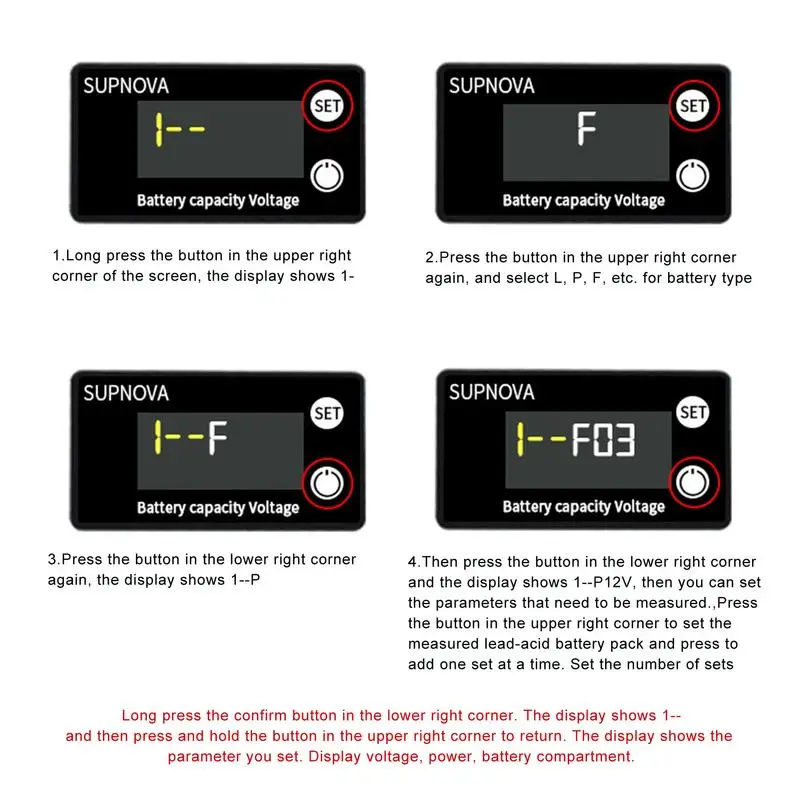 SUPNOVA
SET
1--
Battery capacity Voltage

1.Long press the button in the upper right corner of the screen, the display shows 1-

SUPNOVA
SET
F
Battery capacity Voltage

2.Press the button in the upper right corner again, and select L, P, F, etc. for battery type

SUPNOVA
SET
1--F
Battery capacity Voltage

3.Press the button in the lower right corner again, the display shows 1--P

SUPNOVA
SET
1--F03
Battery capacity Voltage

4.Then press the button in the lower right corner and the display shows 1--P12V, then you can set the parameters that need to be measured.,Press the button in the upper right corner to set the measured lead-acid battery pack and press to add one set at a time. Set the number of sets

Long press the confirm button in the lower right corner. The display shows 1-- and then press and hold the button in the upper right corner to return. The display shows the parameter you set. Display voltage, power, battery compartment.