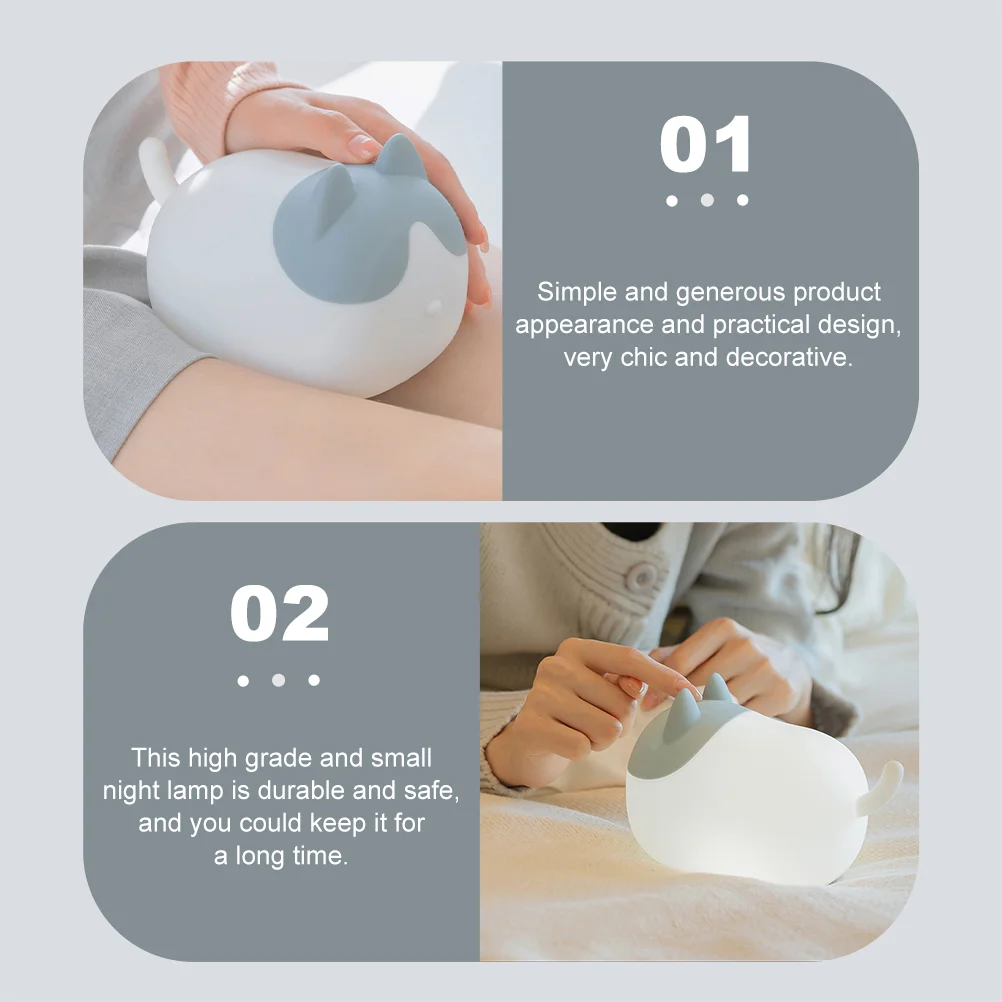 01

Simple and generous product appearance and practical design, very chic and decorative.

02

This high grade and small night lamp is durable and safe, and you could keep it for a long time.