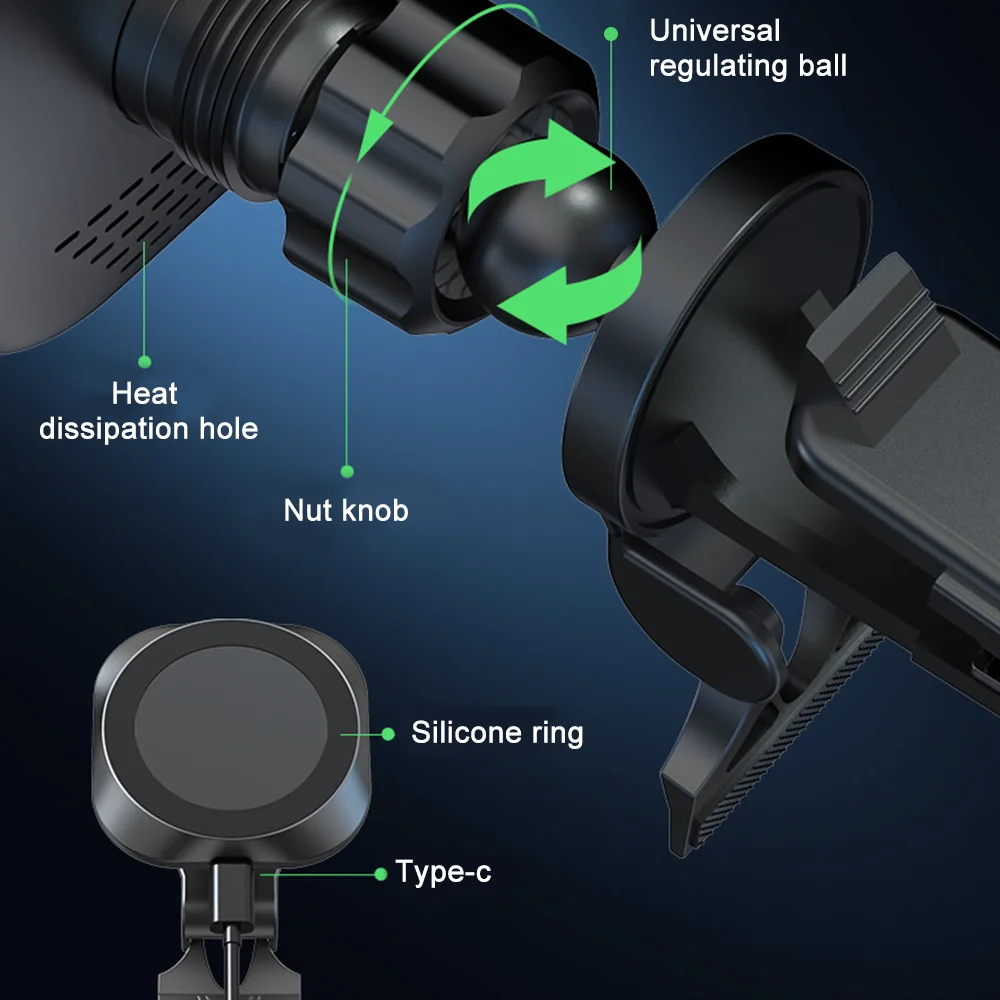 Universal regulating ball

Heat dissipation hole

Nut knob

Silicone ring

Type-c