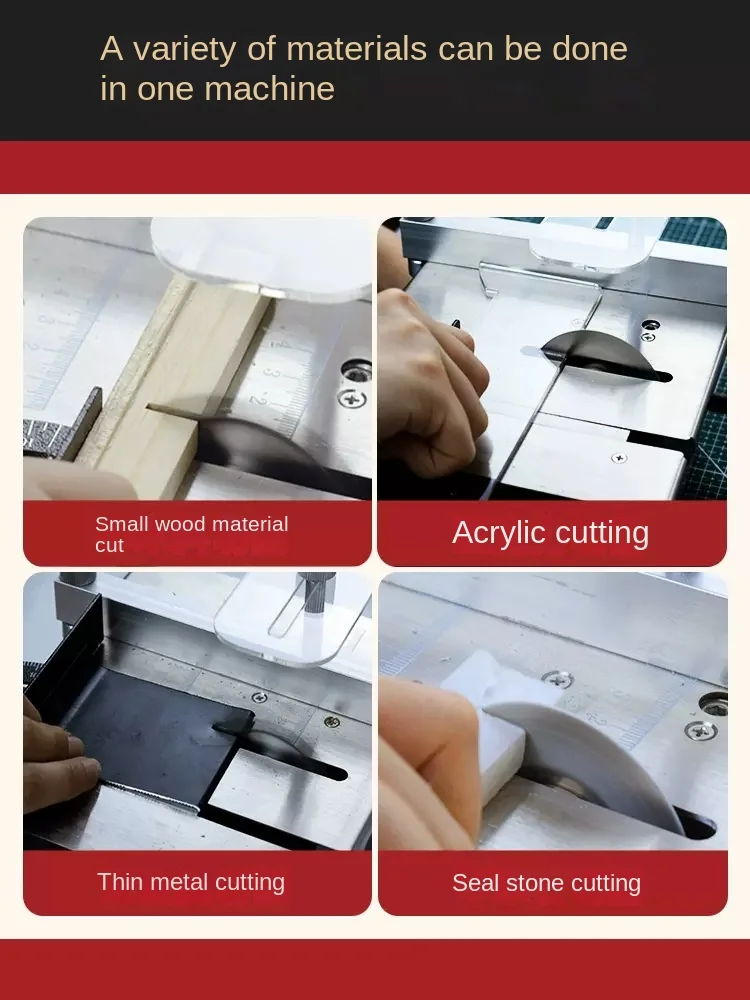 A variety of materials can be done in one machine

Small wood material cut

Acrylic cutting

Thin metal cutting

Seal stone cutting