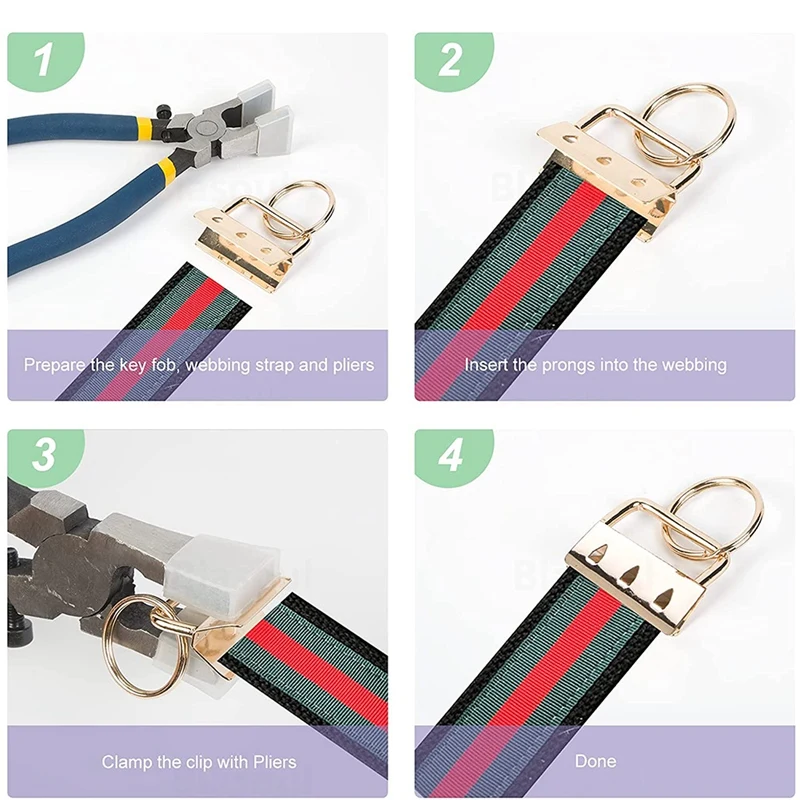 1

Prepare the key fob, webbing strap and pliers

2

Insert the prongs into the webbing

3

Clamp the clip with Pliers

4

Done