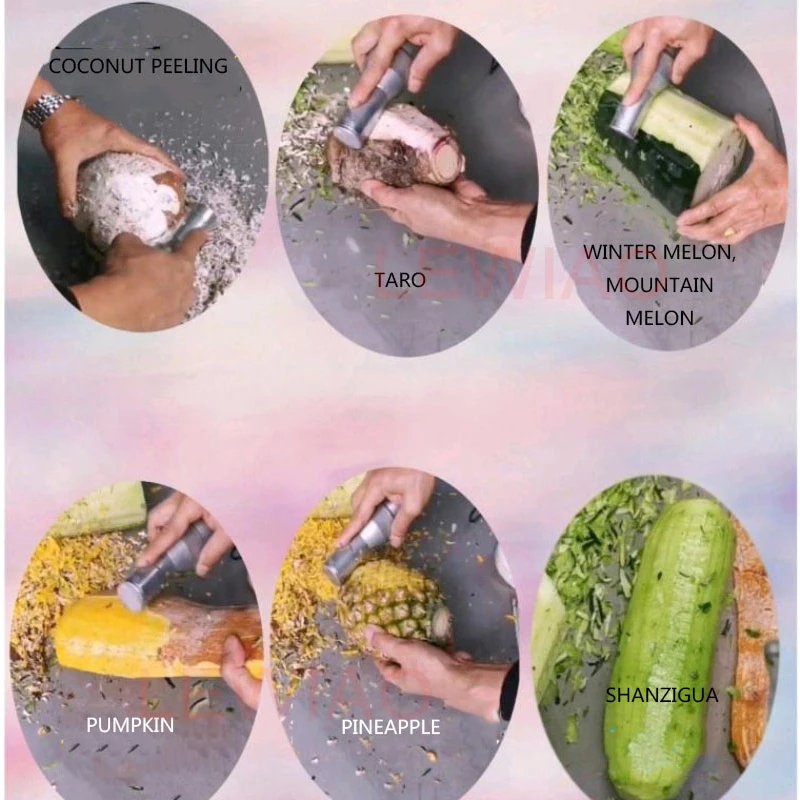 COCONUT PEELING

TARO

WINTER MELON, MOUNTAIN MELON

LEWIAO

PUMPKIN

PINEAPPLE

SHANZIGUA