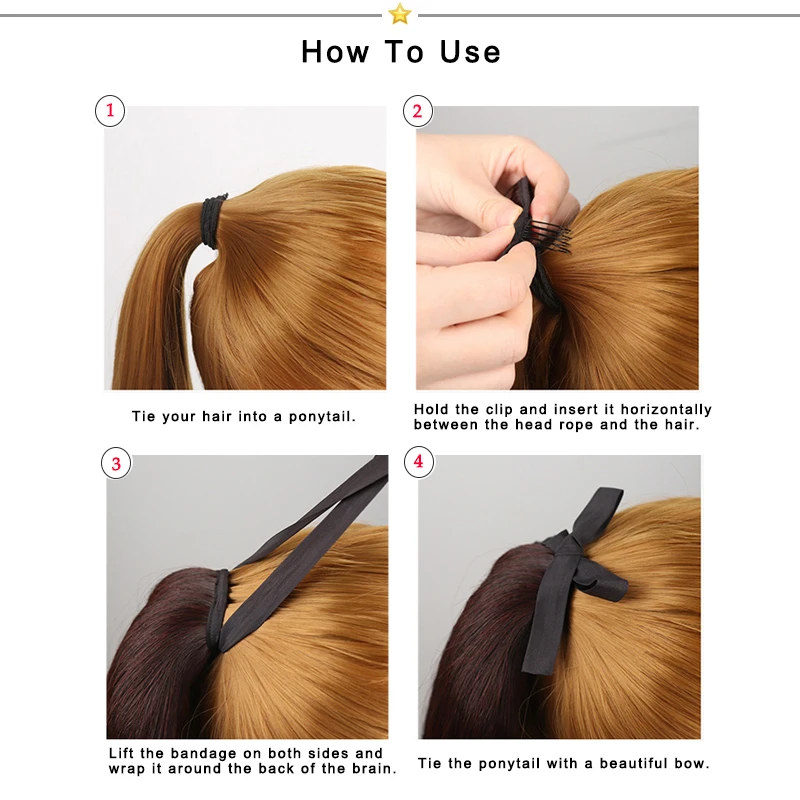 How To Use

1

Tie your hair into a ponytail.

2

Hold the clip and insert it horizontally between the head rope and the hair.

3

Lift the bandage on both sides and wrap it around the back of the brain.

4

Tie the ponytail with a beautiful bow.