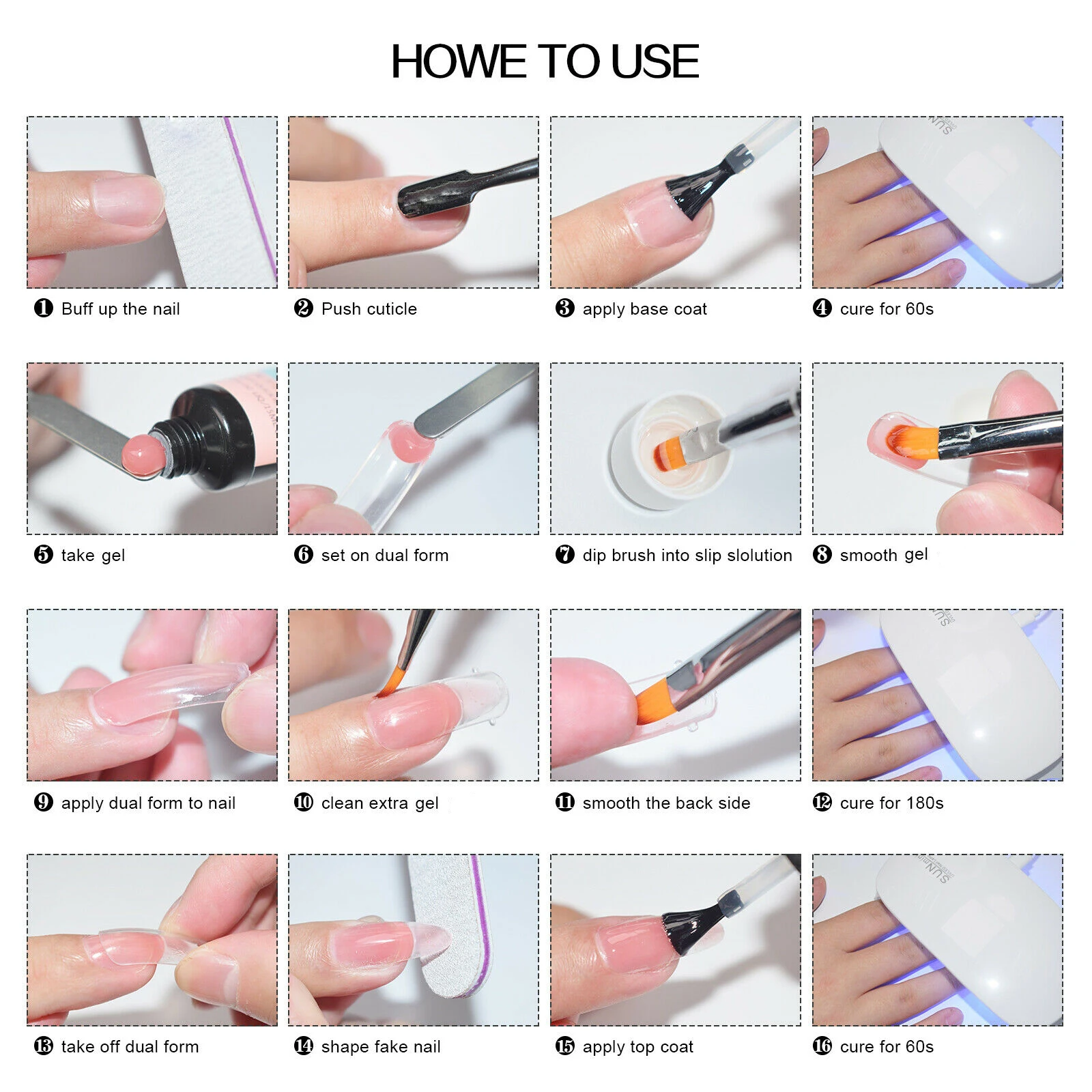 HOWE TO USE

❶ Buff up the nail

❷ Push cuticle

❸ apply base coat

❹ cure for 60s

❺ take gel

❻ set on dual form

❼ dip brush into slip slolution

❽ smooth gel

❾ apply dual form to nail

❿ clean extra gel

⓫ smooth the back side

⓬ cure for 180s

⓭ take off dual form

⓮ shape fake nail

⓯ apply top coat

⓰ cure for 60s