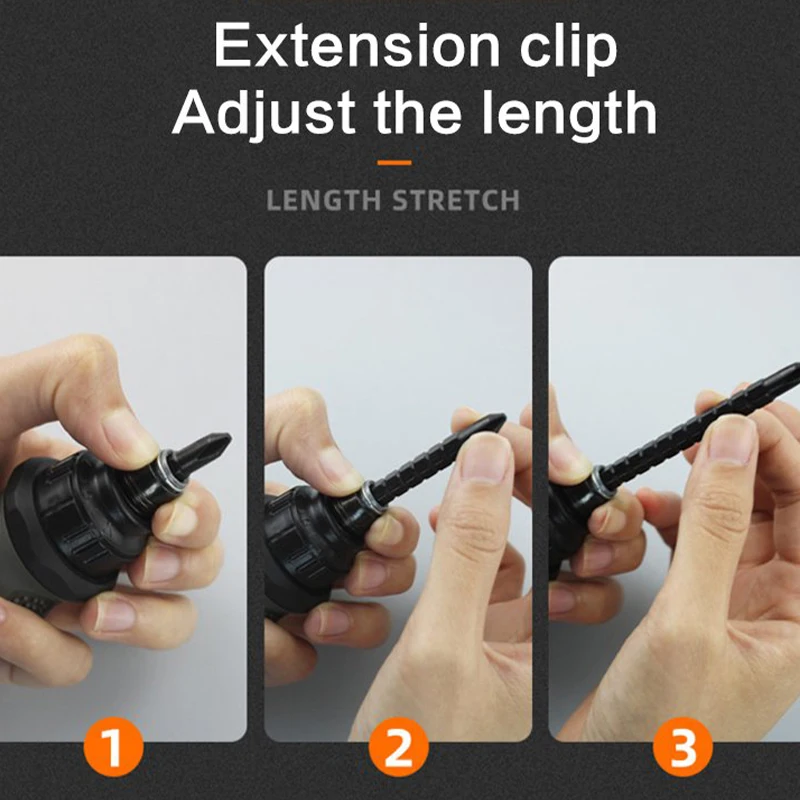 Extension clip
Adjust the length

LENGTH STRETCH

1

2

3