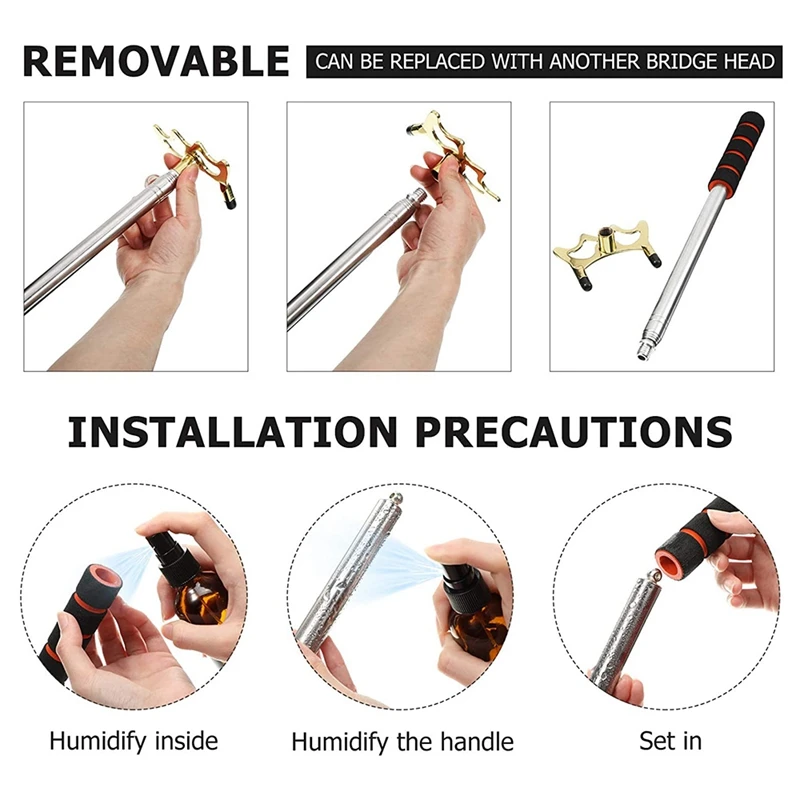 REMOVABLE CAN BE REPLACED WITH ANOTHER BRIDGE HEAD

INSTALLATION PRECAUTIONS

Humidify inside

Humidify the handle

Set in