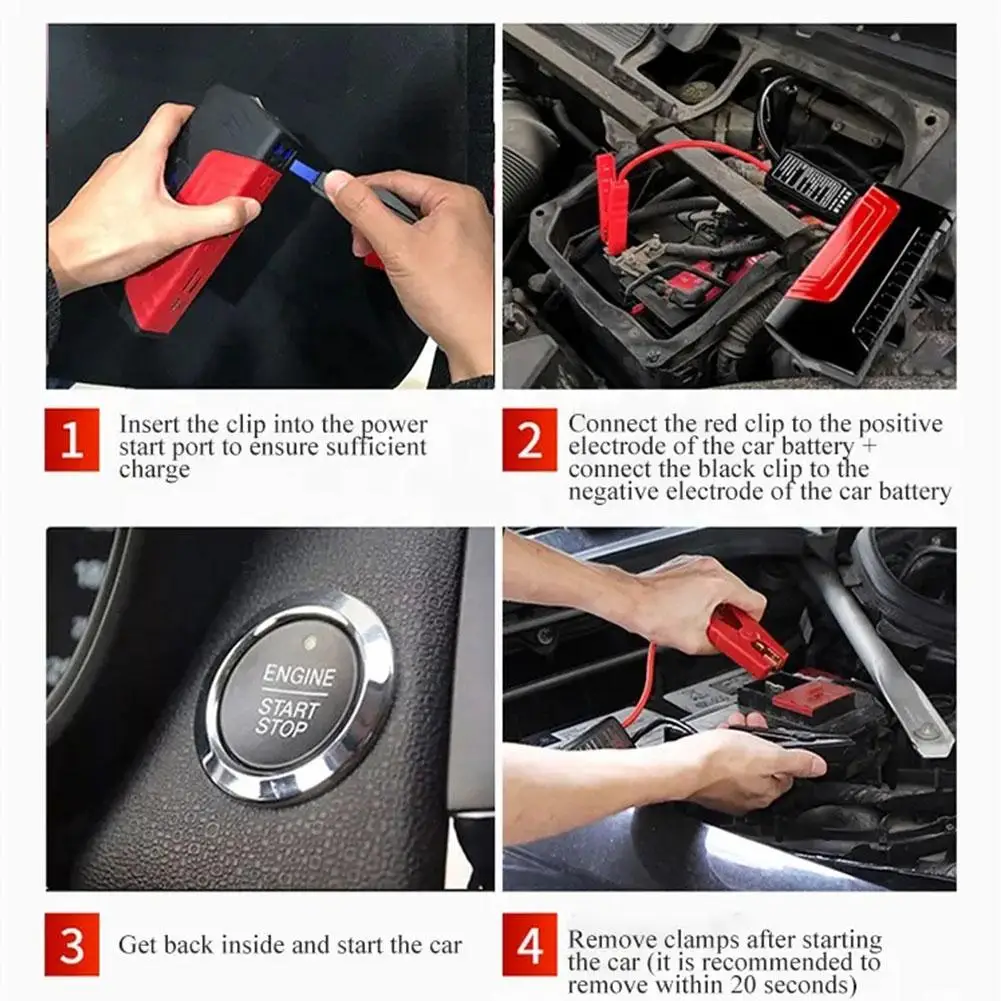 1 Insert the clip into the power start port to ensure sufficient charge

2 Connect the red clip to the positive electrode of the car battery + connect the black clip to the negative electrode of the car battery

ENGINE
START
STOP

3 Get back inside and start the car

4 Remove clamps after starting the car (it is recommended to remove within 20 seconds)